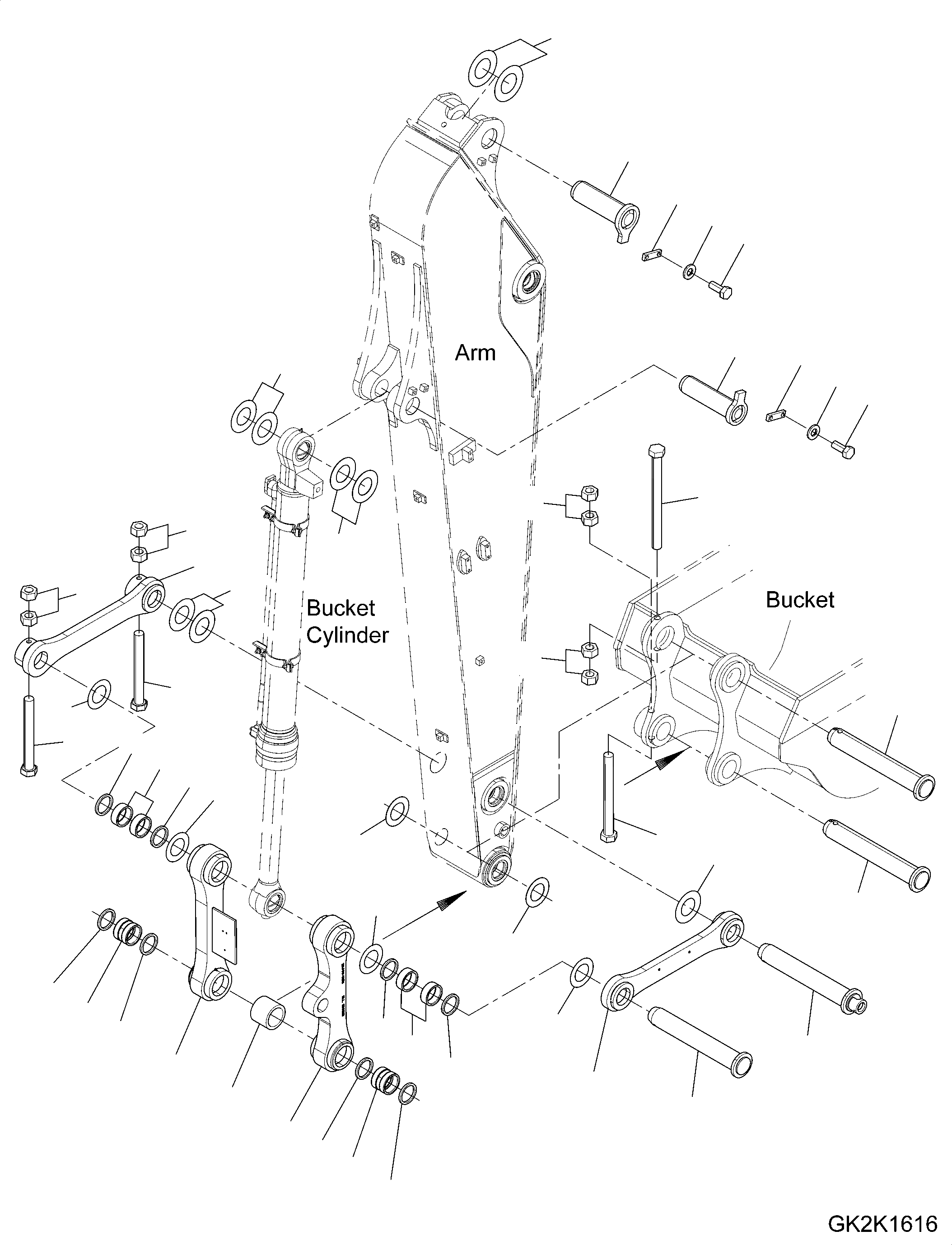 Arm

Bucket Cylinder

Bucket

GK2K1616