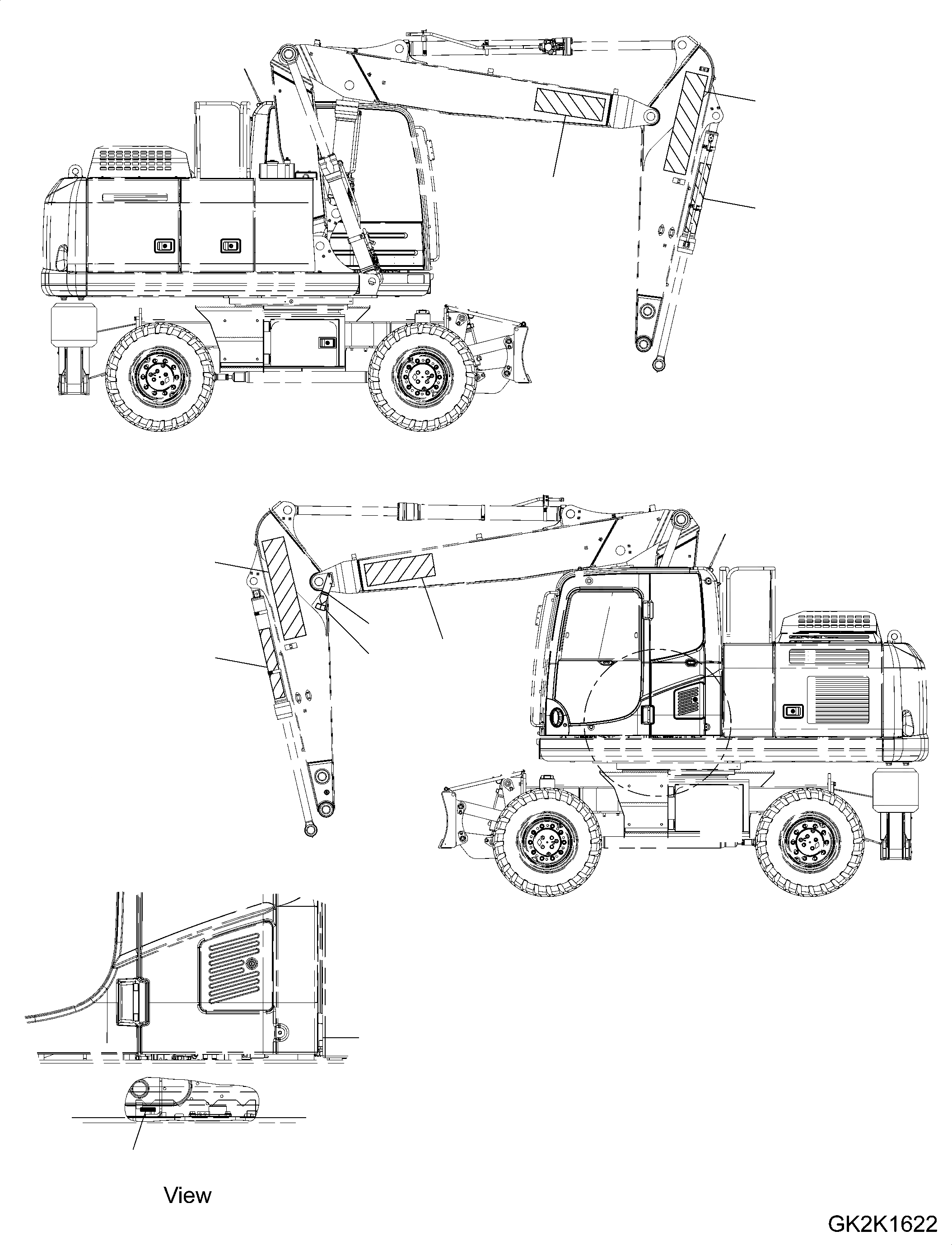 View

GK2K1622