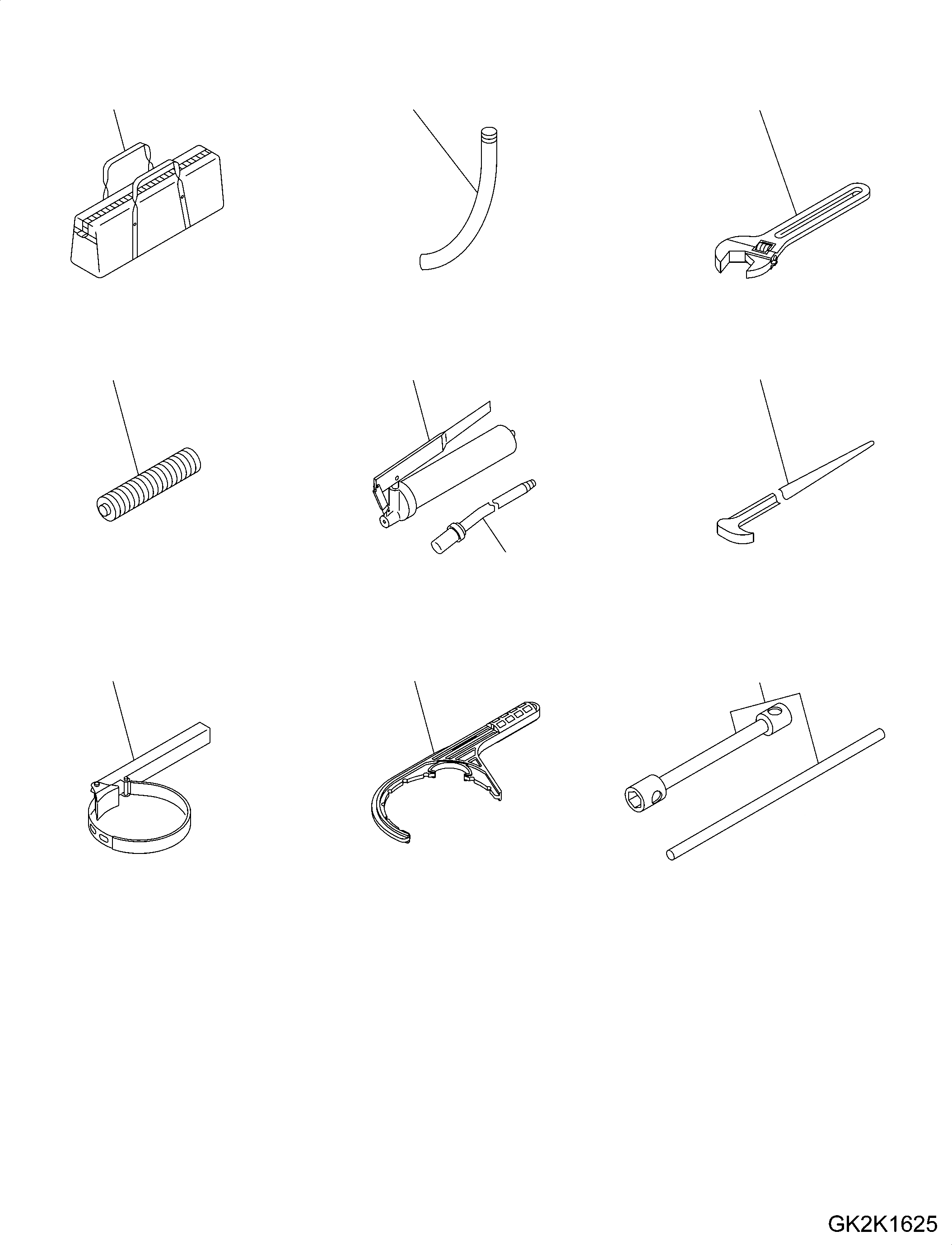 GK2K1625