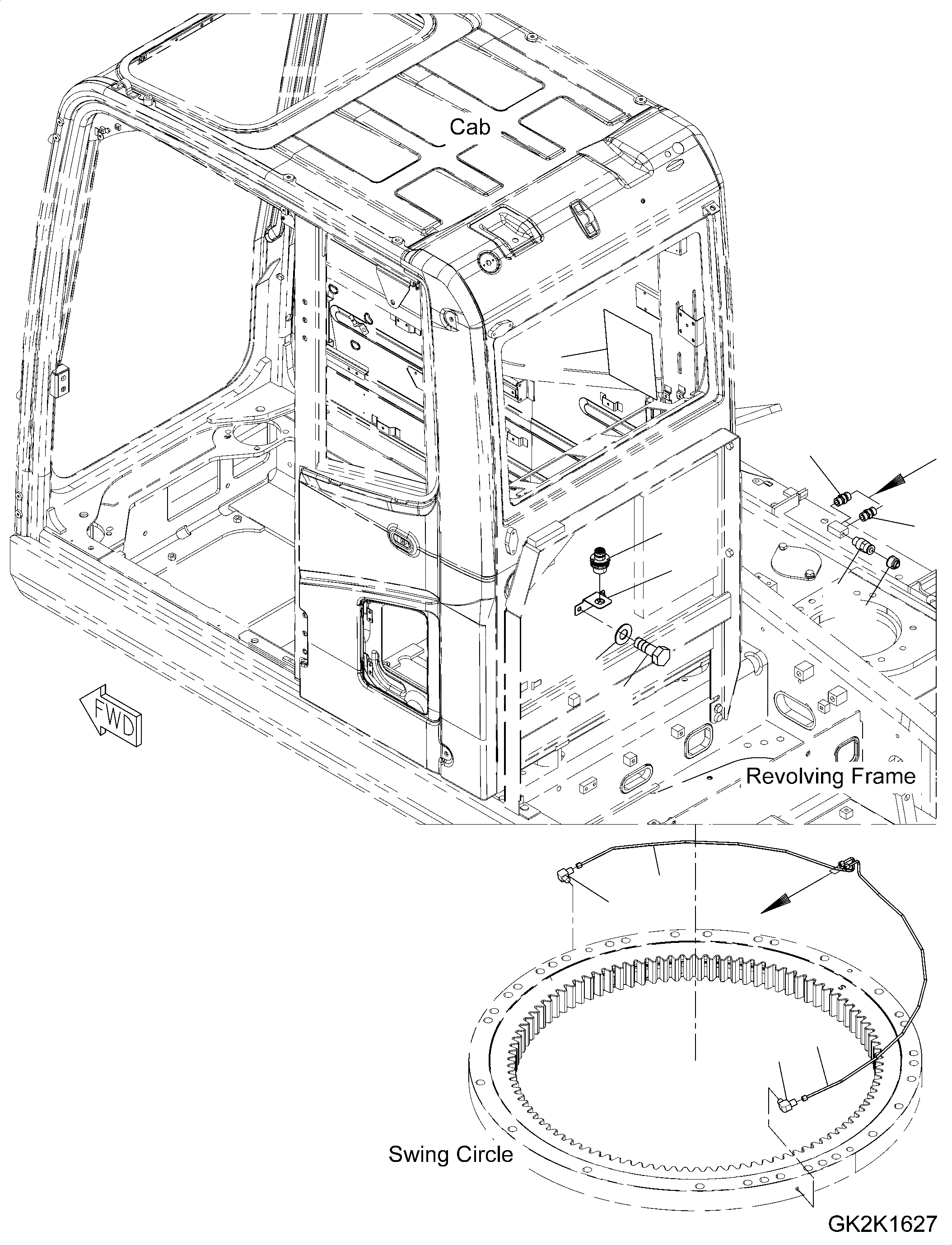 Cab

FWD

Revolving Frame

Swing Circle

GK2K1627