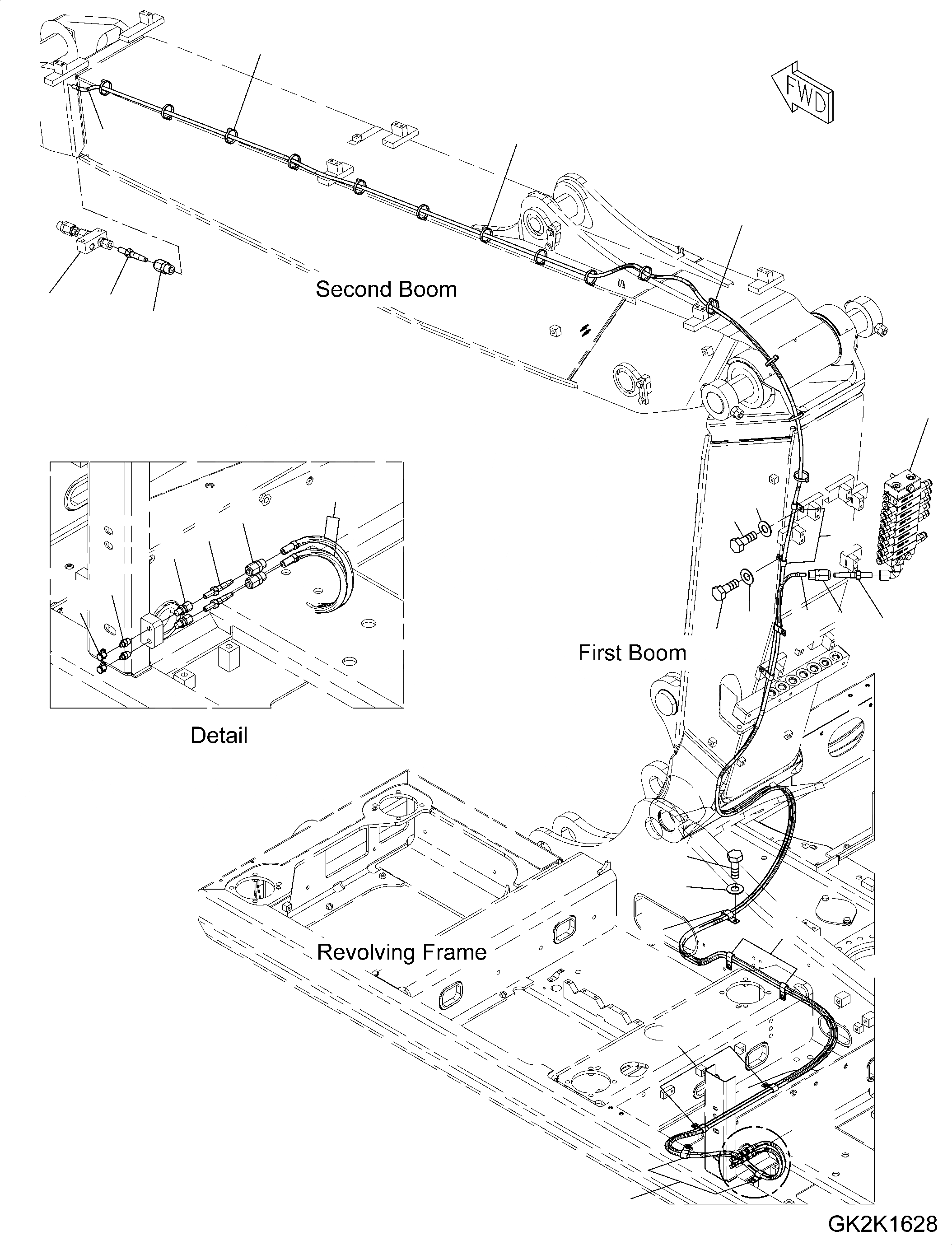 FWD

Second Boom

First Boom

Detail

Revolving Frame

GK2K1628