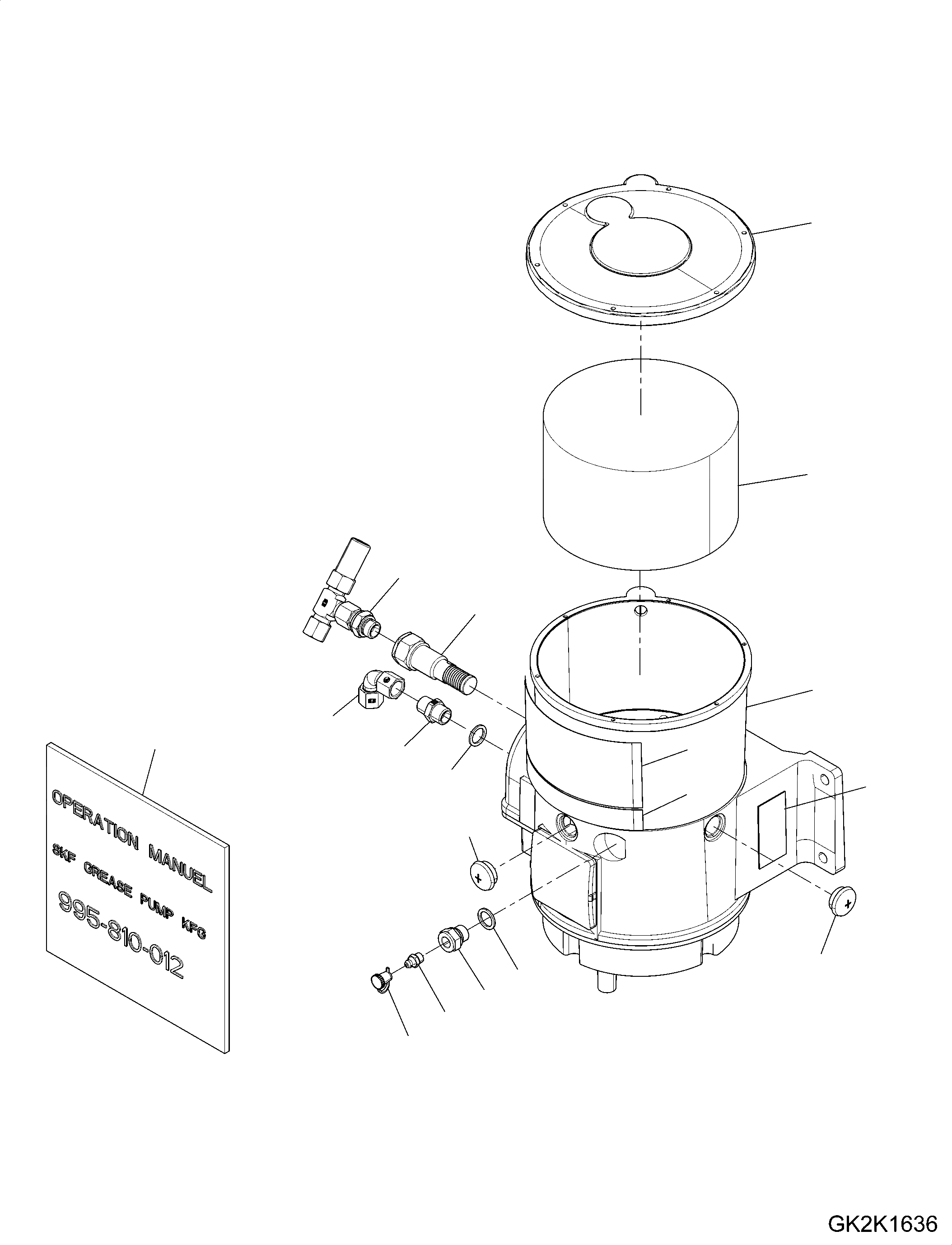 OPERATION MANUEL
SKF GREASE PUMP KFG
995-810-012

GK2K1636