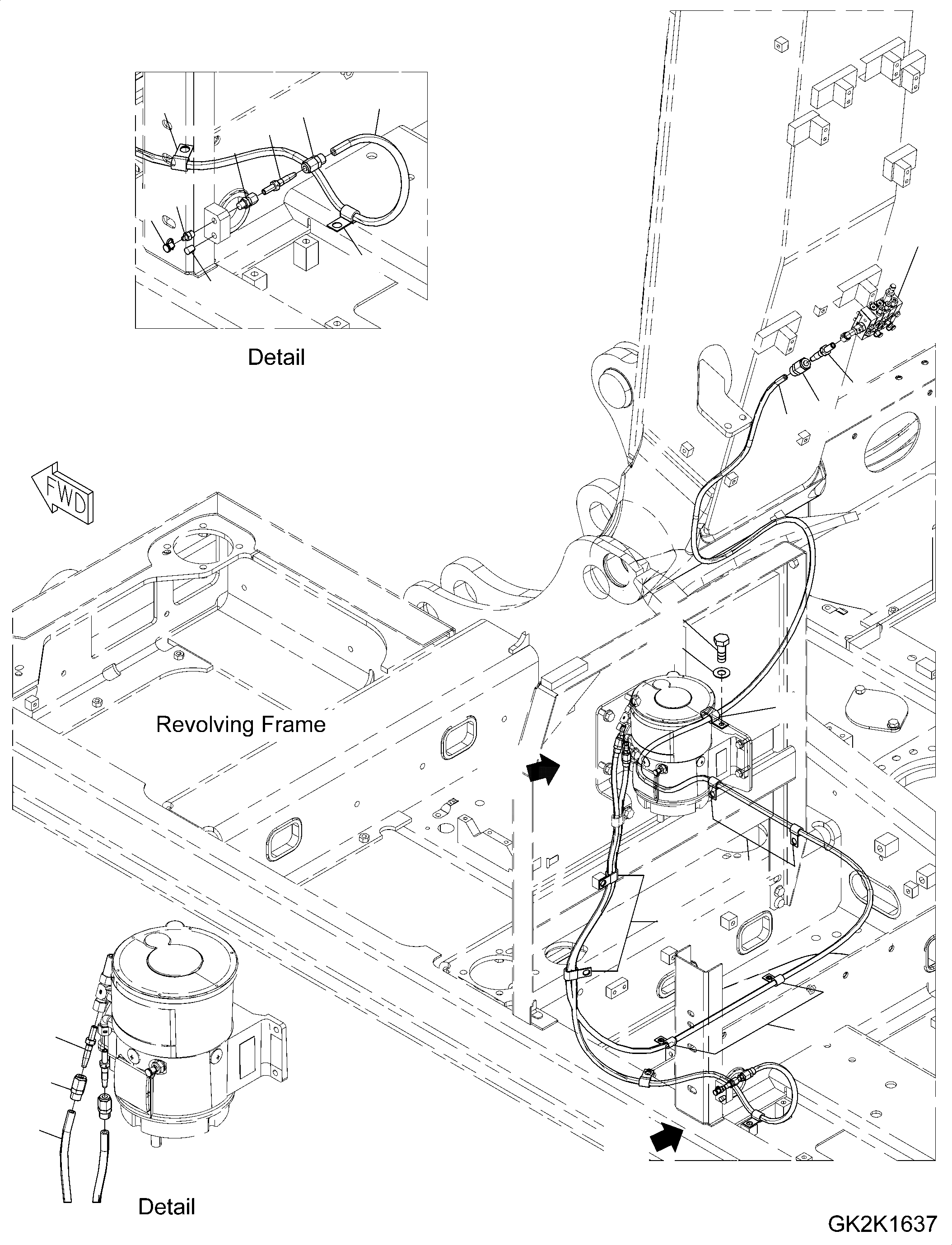 Detail

FWD

Revolving Frame

Detail

GK2K1637