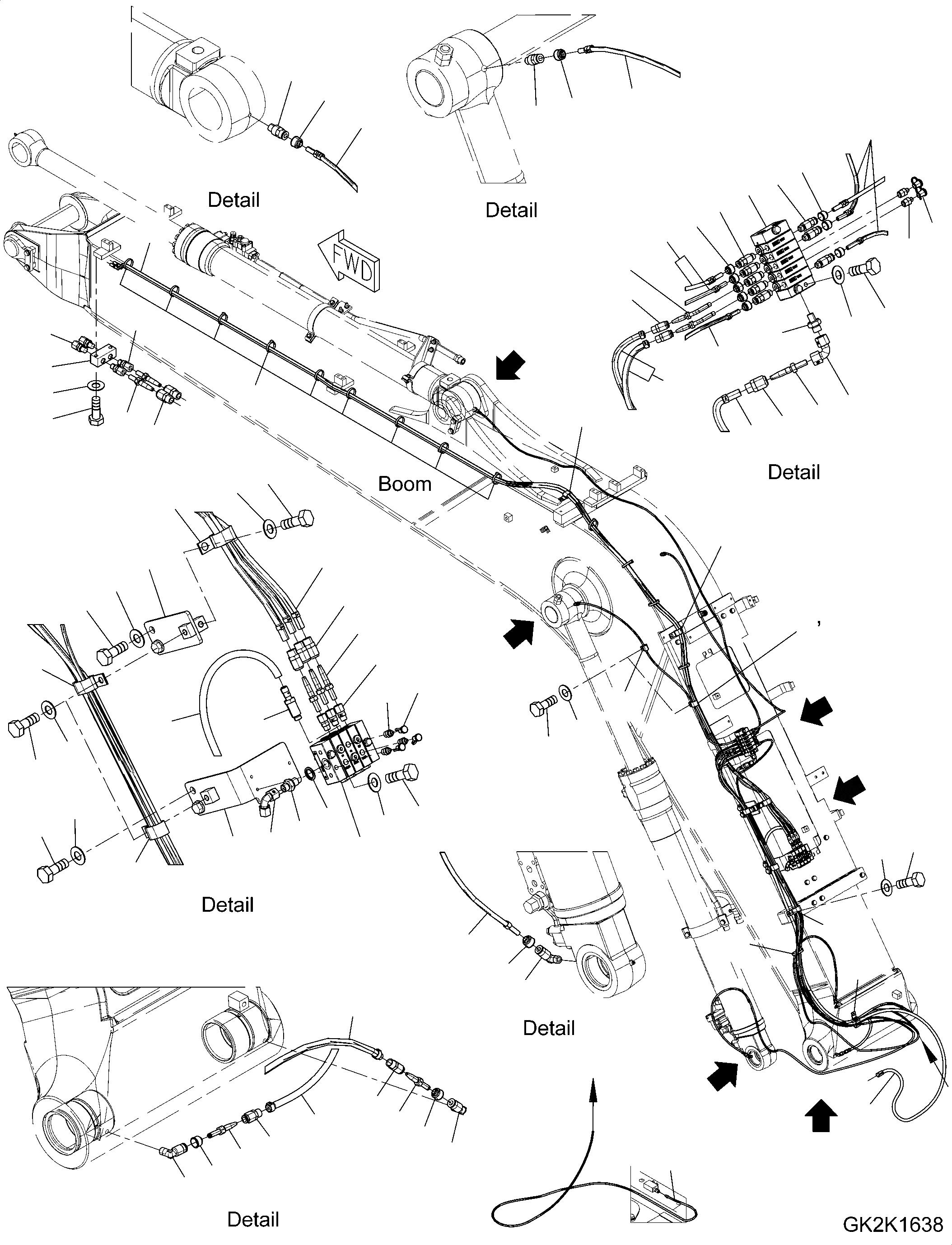 Detail

Detail

FWD

Detail

Boom

Detail

Detail

Detail

GK2K1638