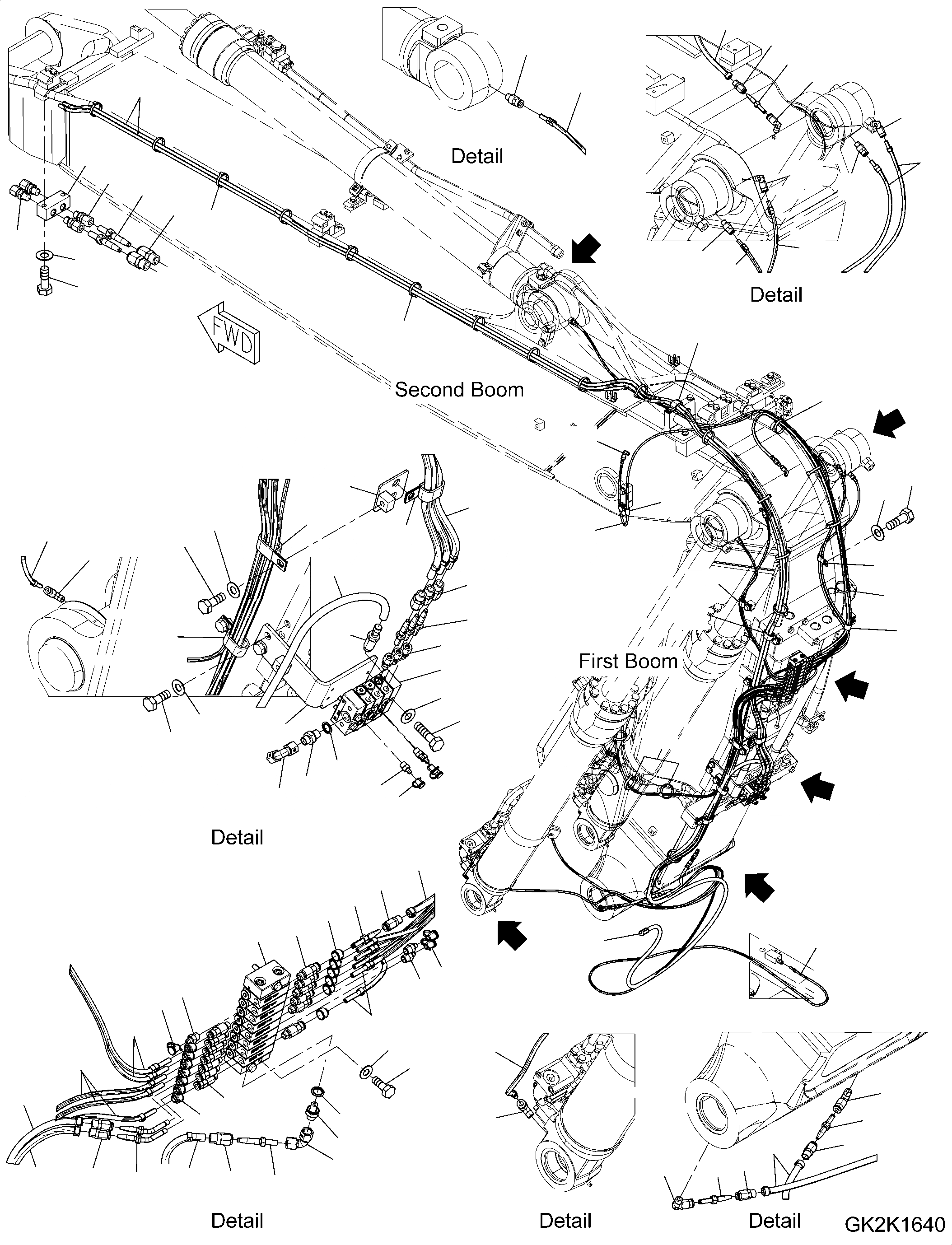 Detail

Detail

FWD

Second Boom

First Boom

Detail

Detail

Detail

Detail

GK2K1640