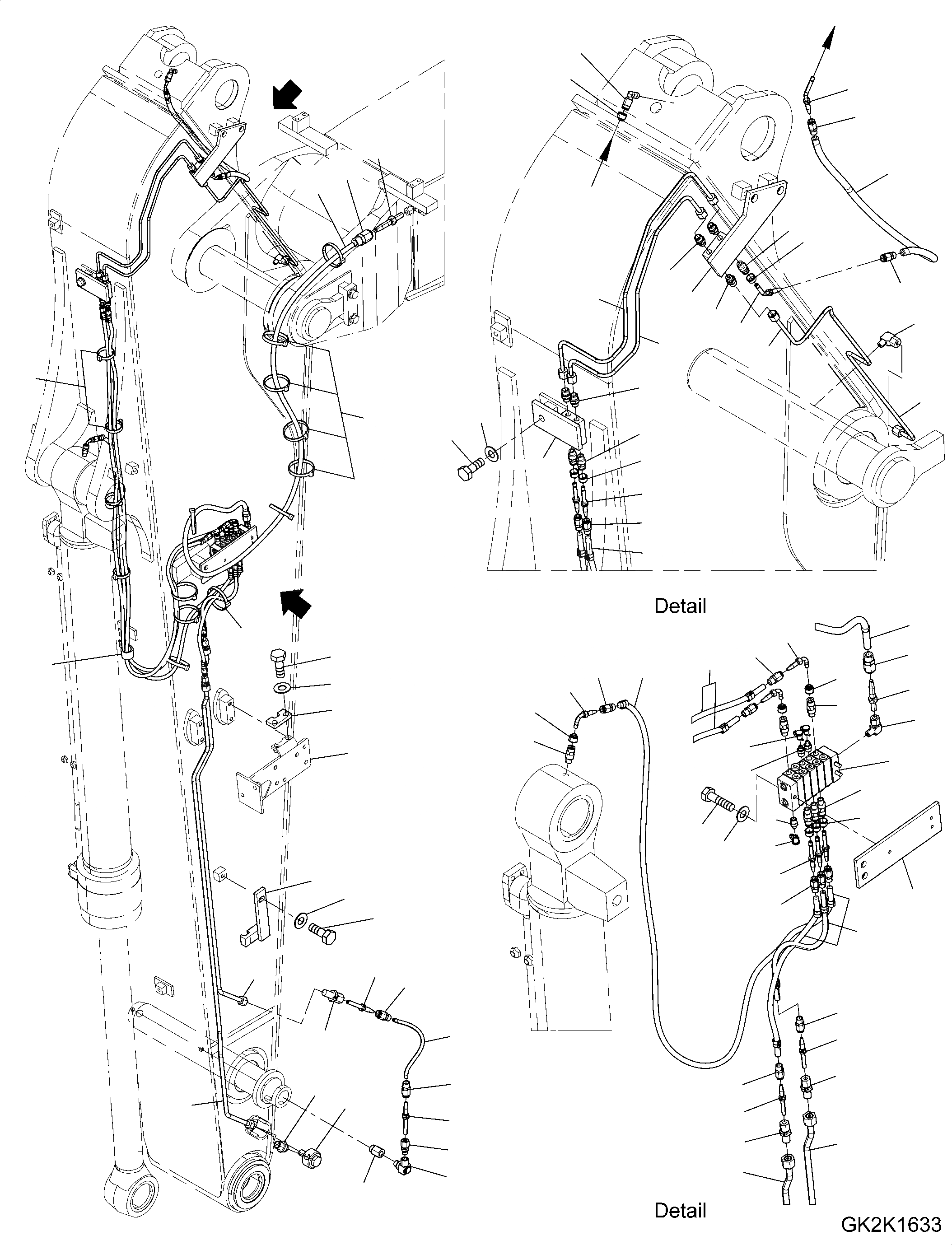 Detail

Detail

GK2K1633