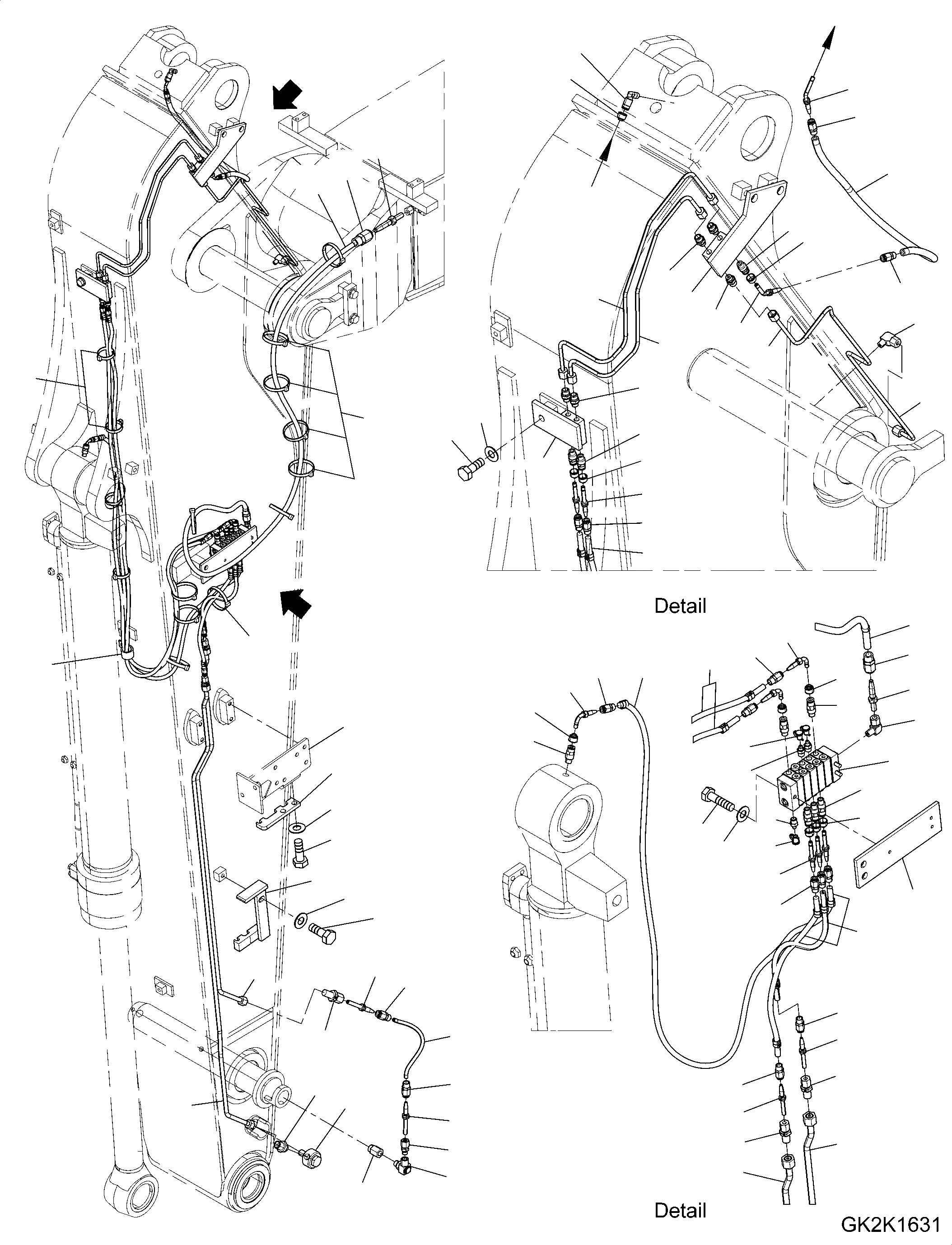 Detail

Detail

GK2K1631