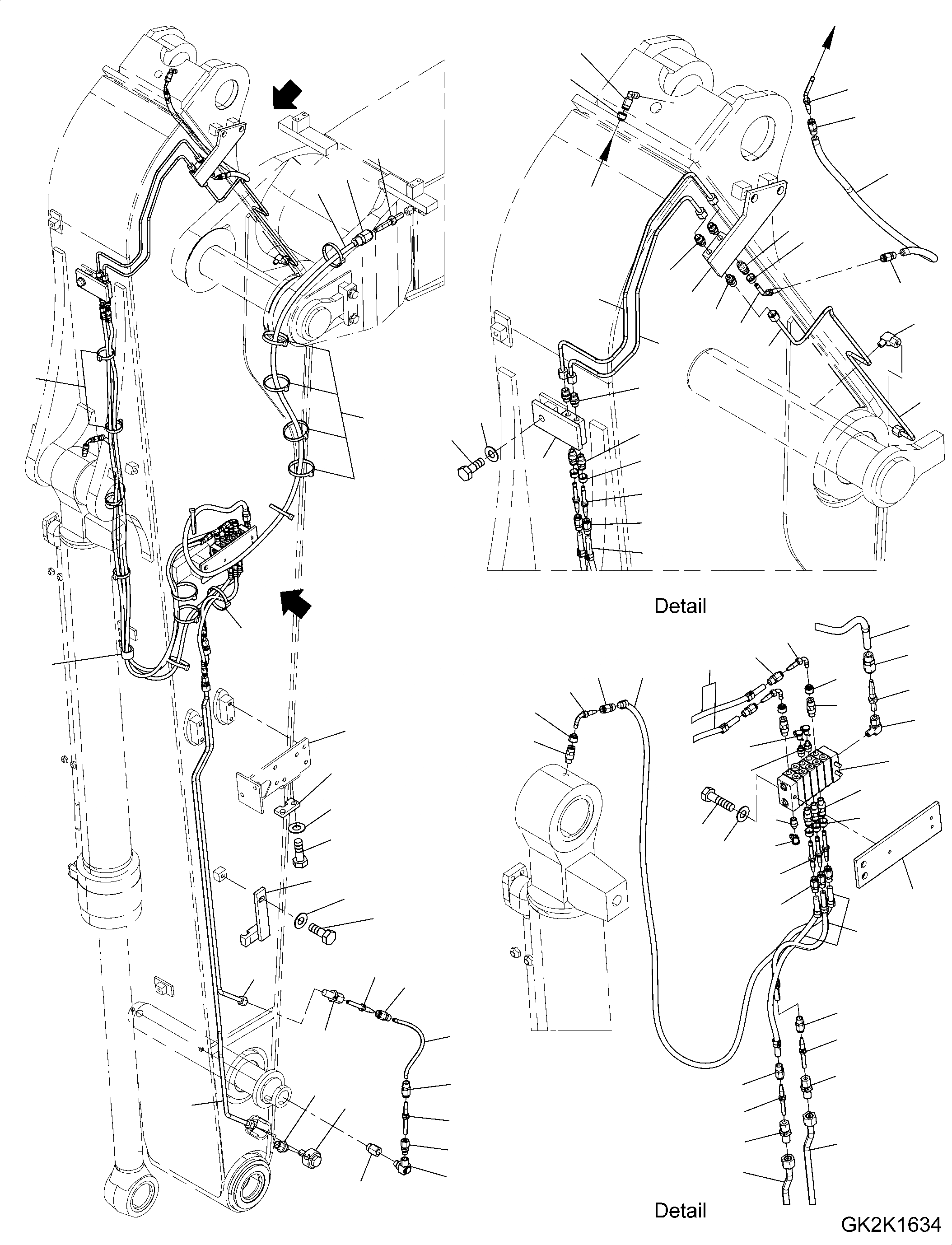 Detail

Detail

GK2K1634