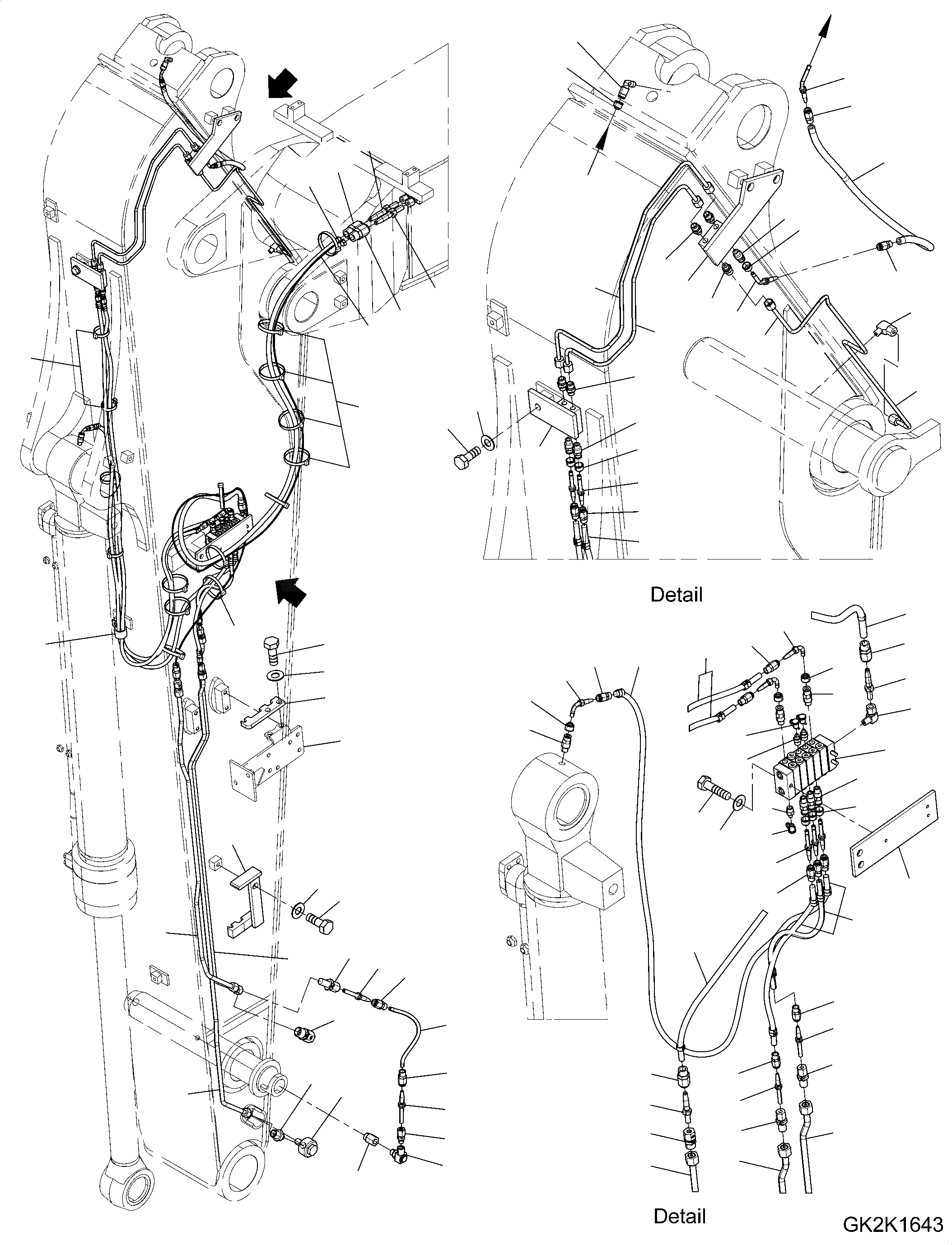 Detail

Detail

GK2K1643