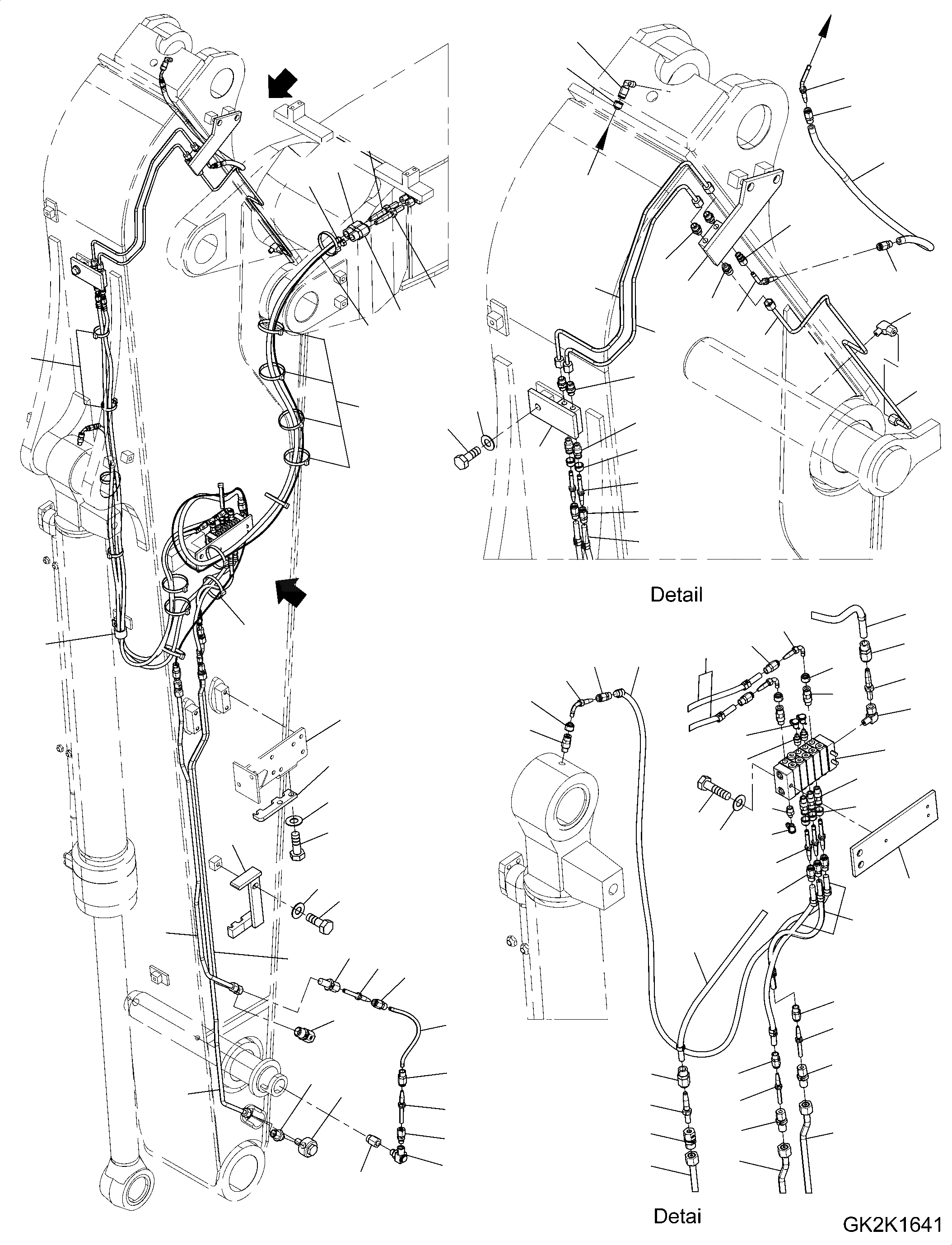 Detail

Detai

GK2K1641