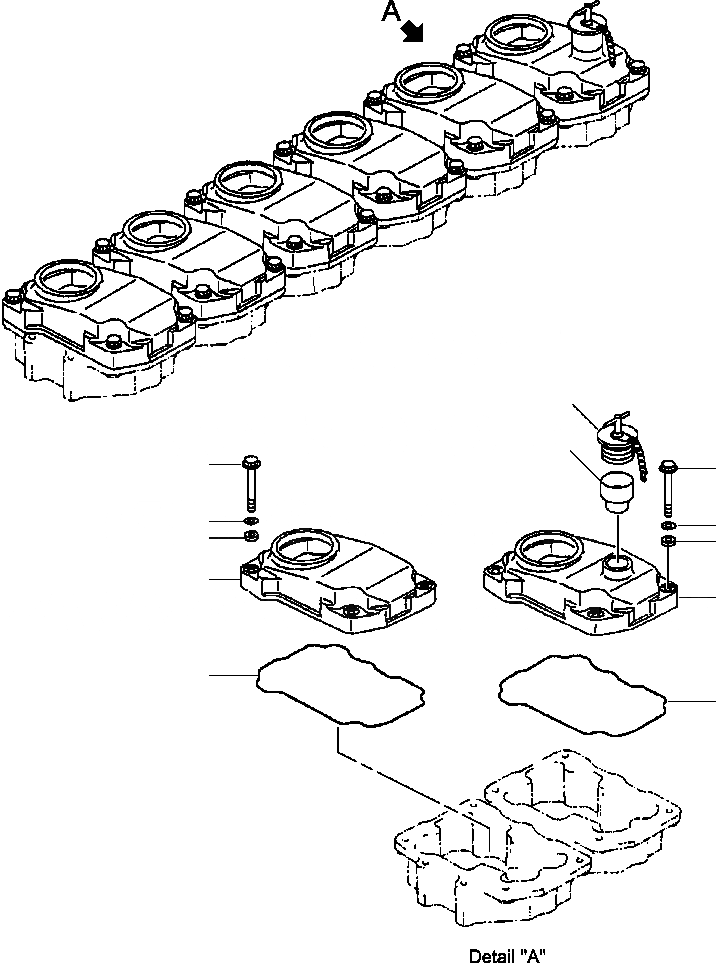 A

Detail "A"