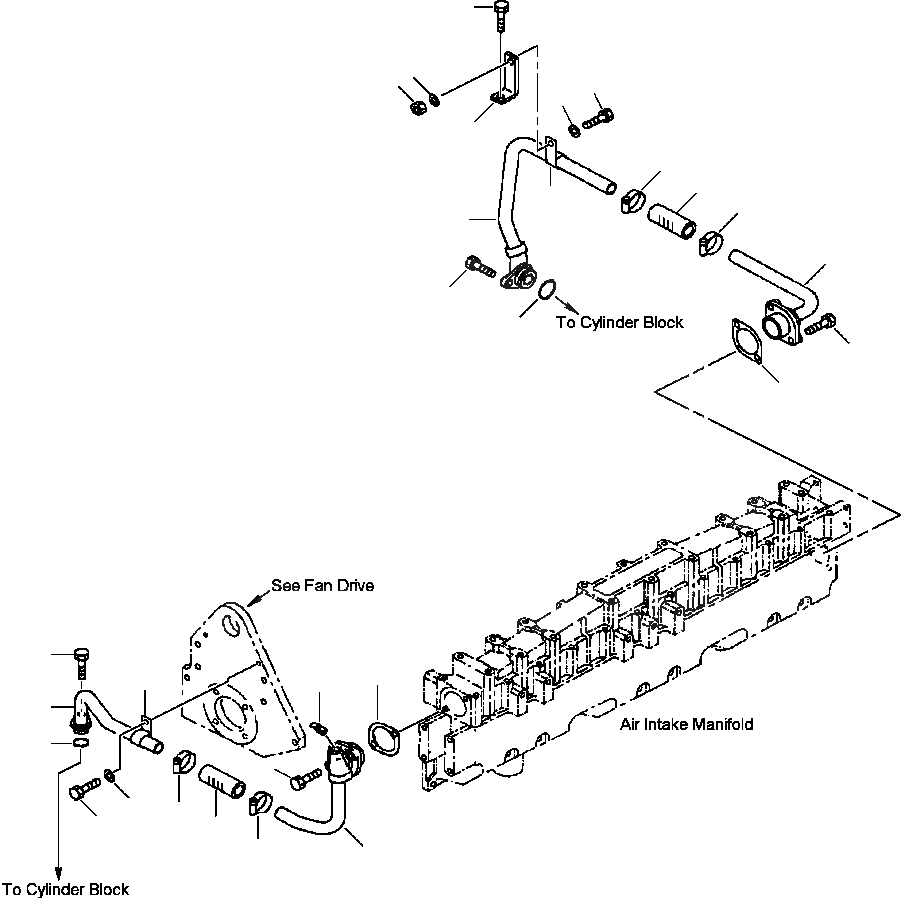 To Cylinder Block

See Fan Drive

Air Intake Manifold

To Cylinder Block