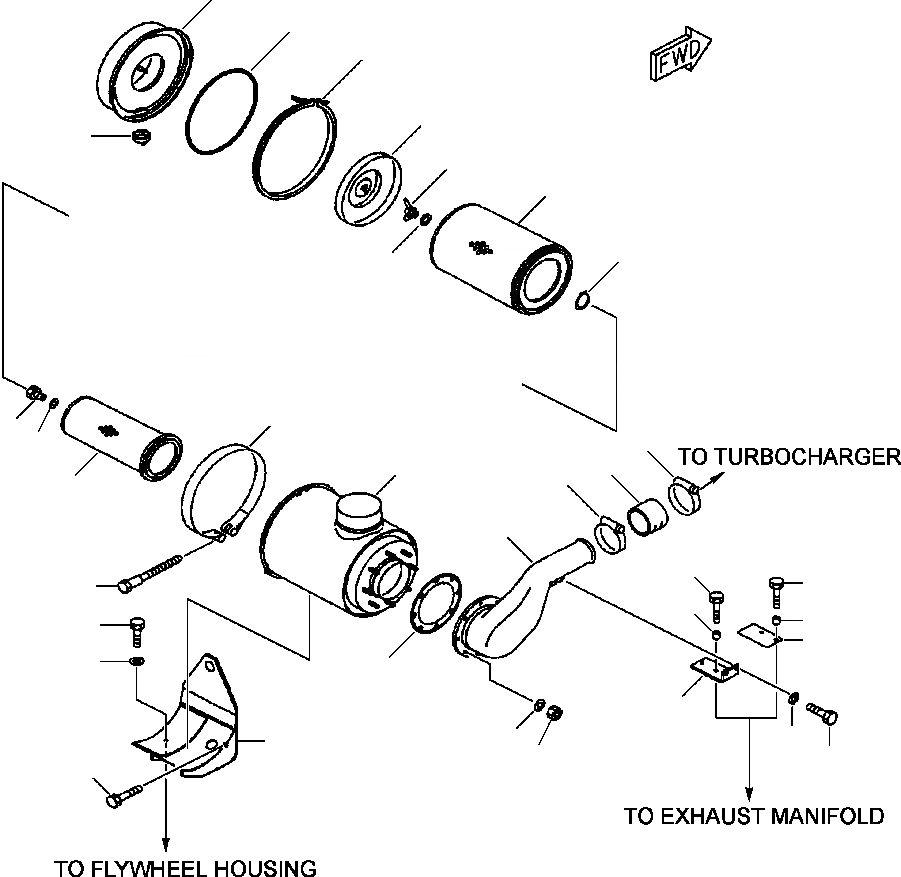 FWD

TO TURBOCHARGER

TO EXHAUST MANIFOLD

TO FLYWHEEL HOUSING