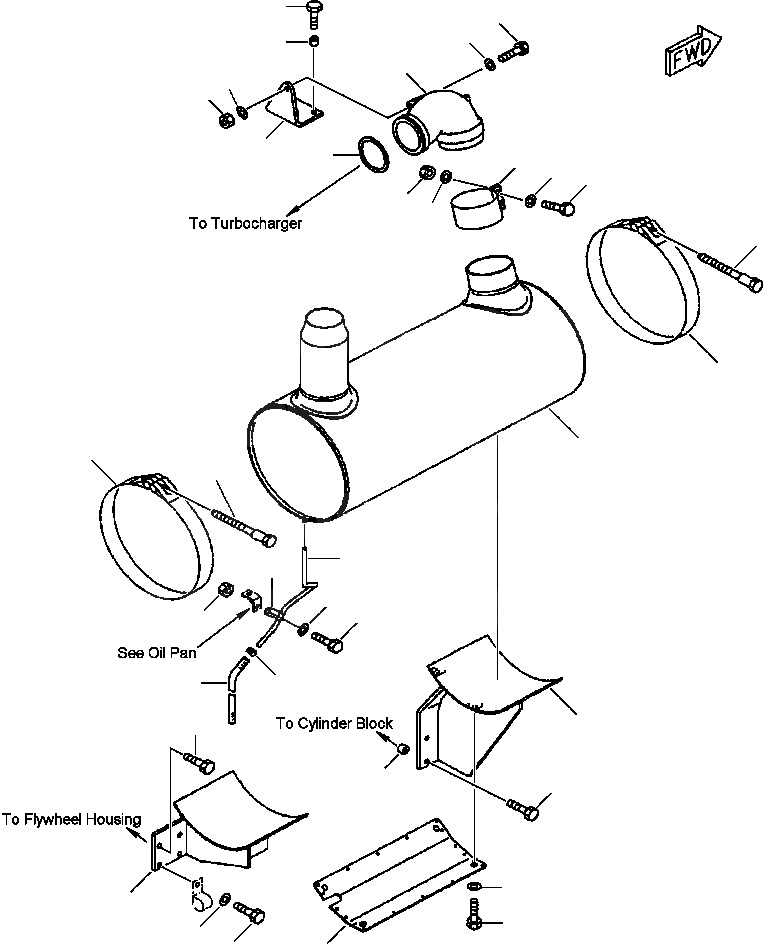 FWD

To Turbocharger

See Oil Pan

To Cylinder Block

To Flywheel Housing