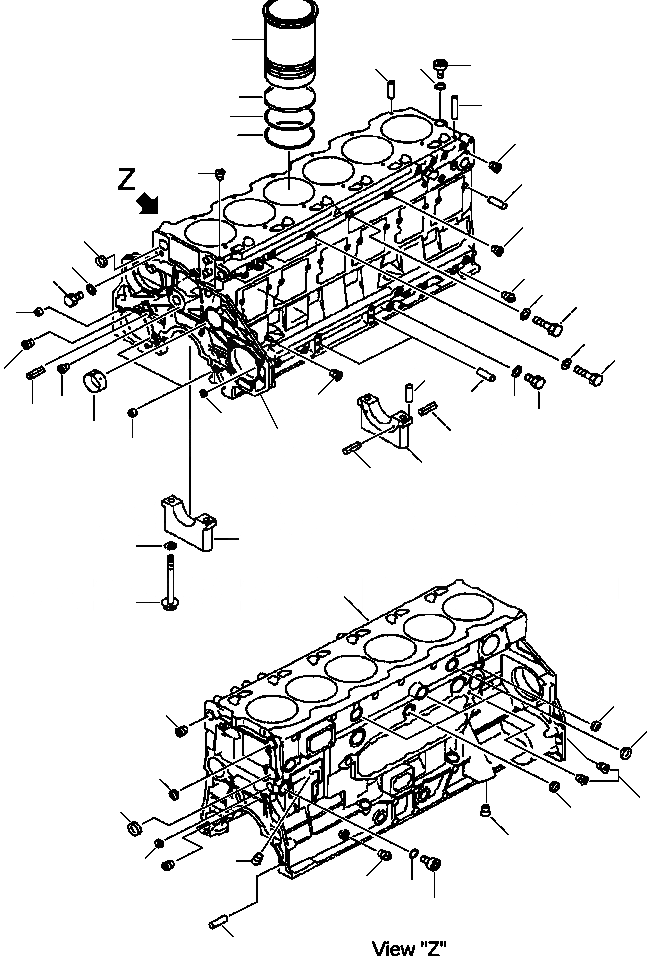 Z

View "Z"