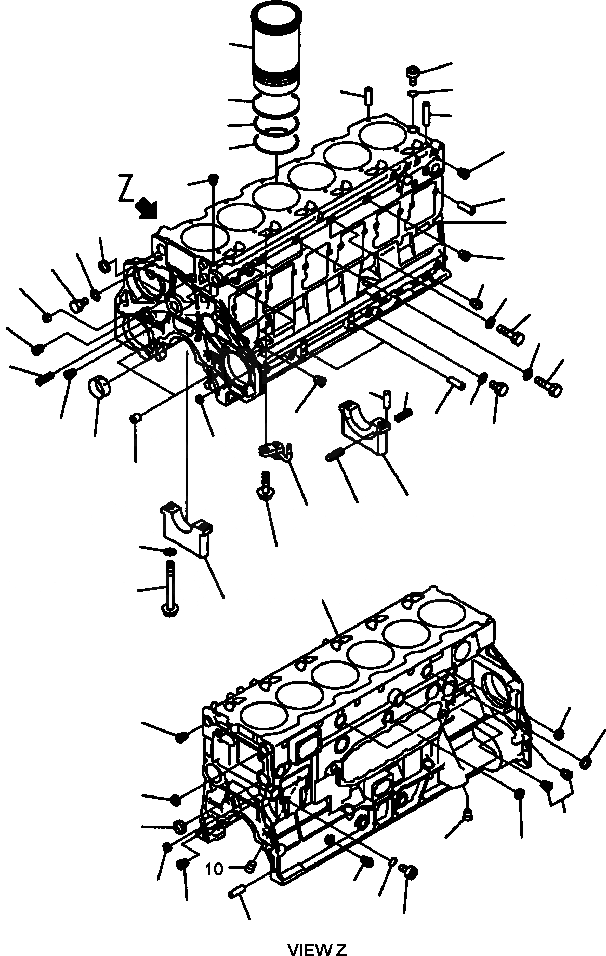 Z

10

VIEW Z