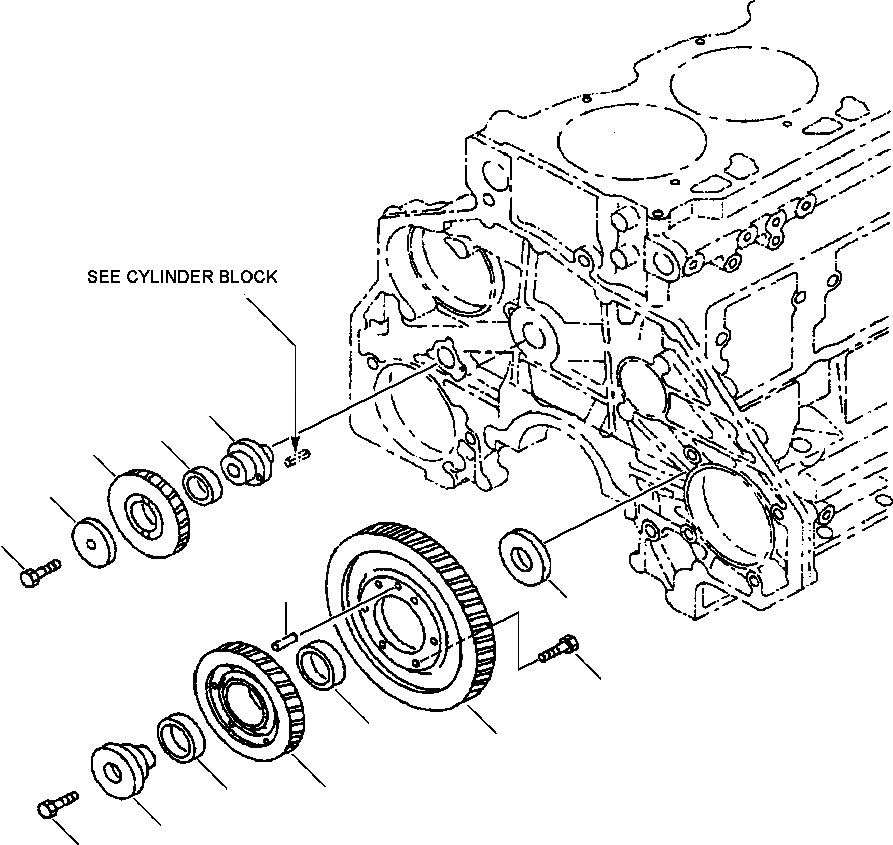 SEE CYLINDER BLOCK