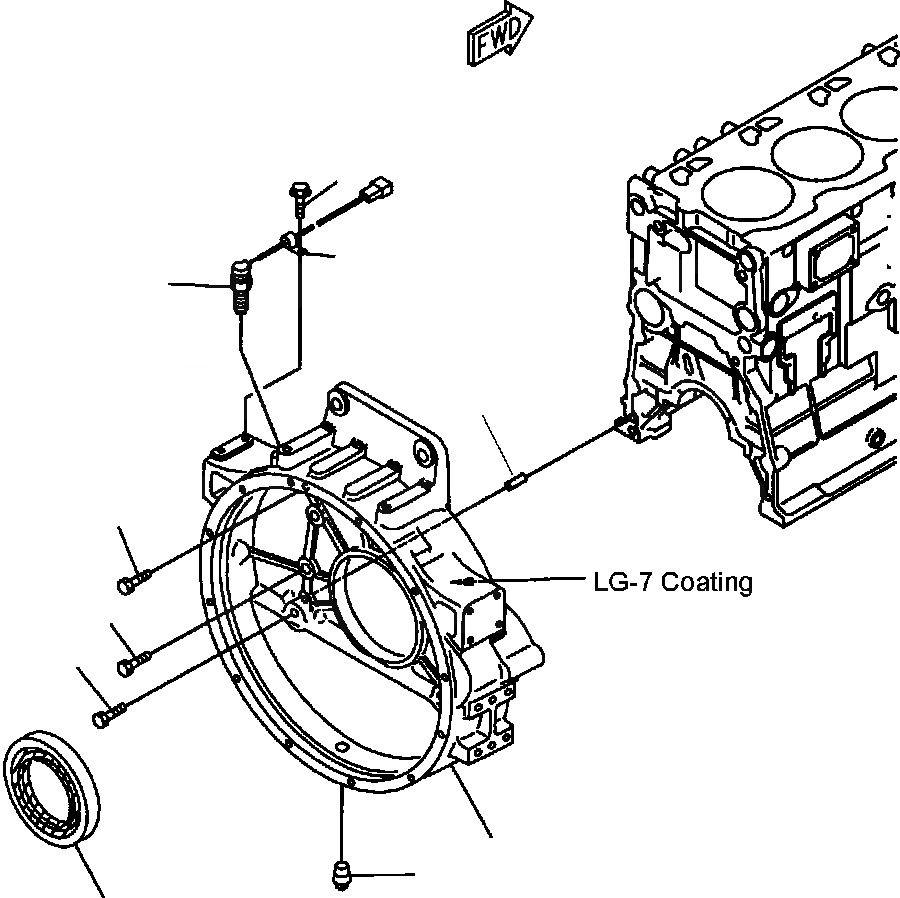 FWD

LG-7 Coating