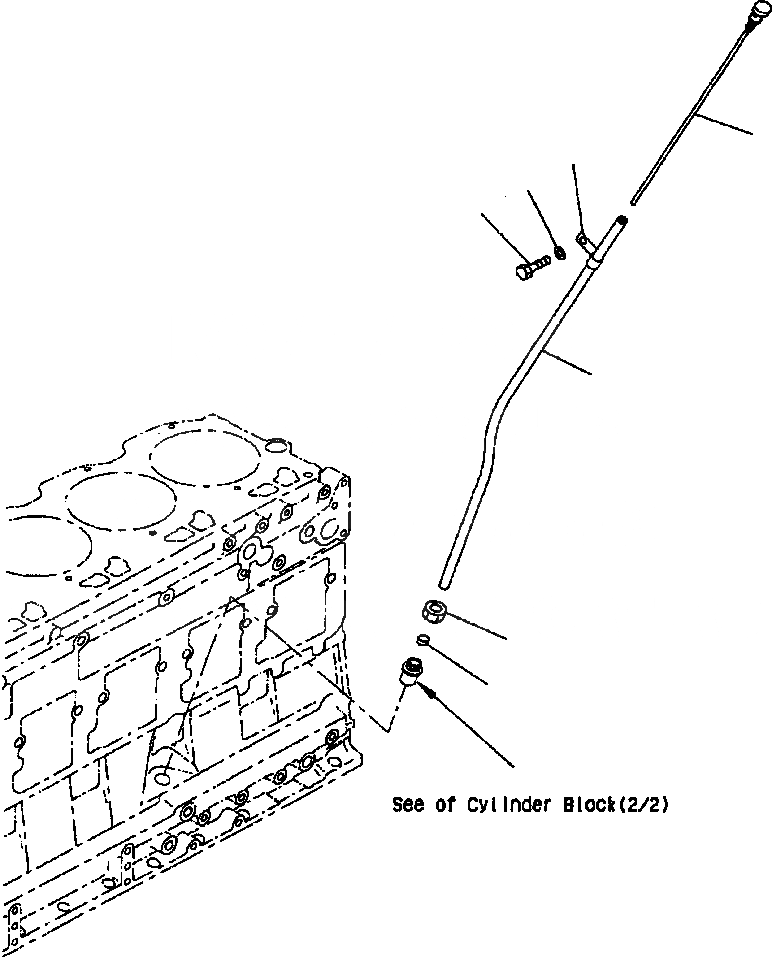 See of Cylinder Block(2/2)