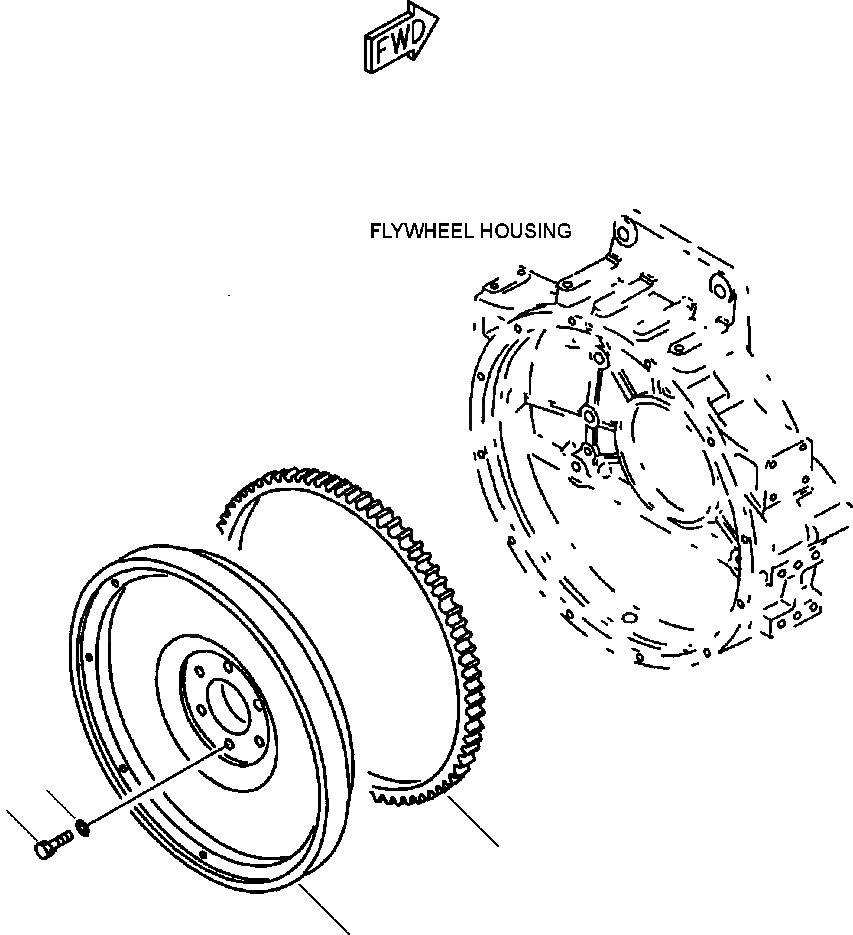 FWD

FLYWHEEL HOUSING