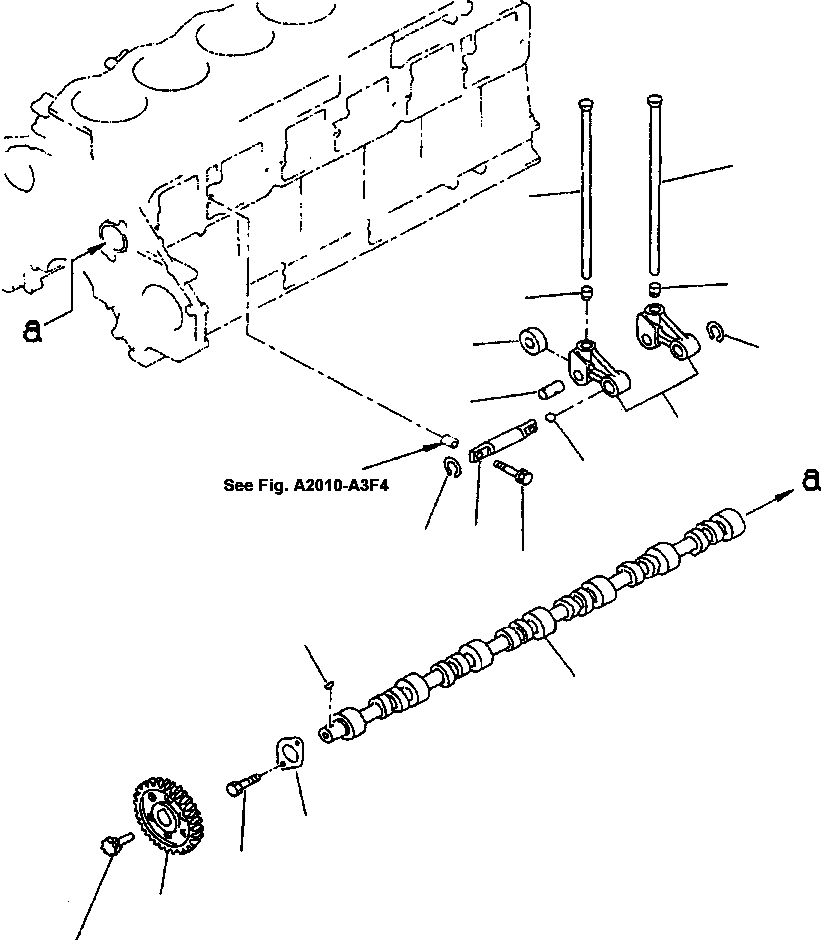 a

See Fig. A2010-A3F4

a