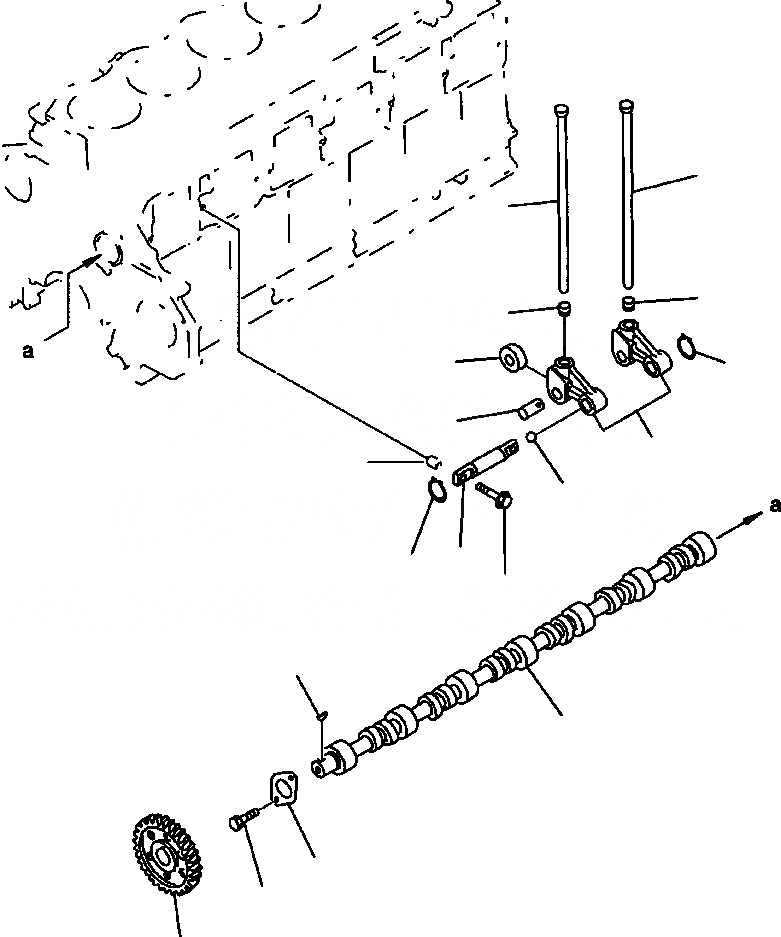 a
a