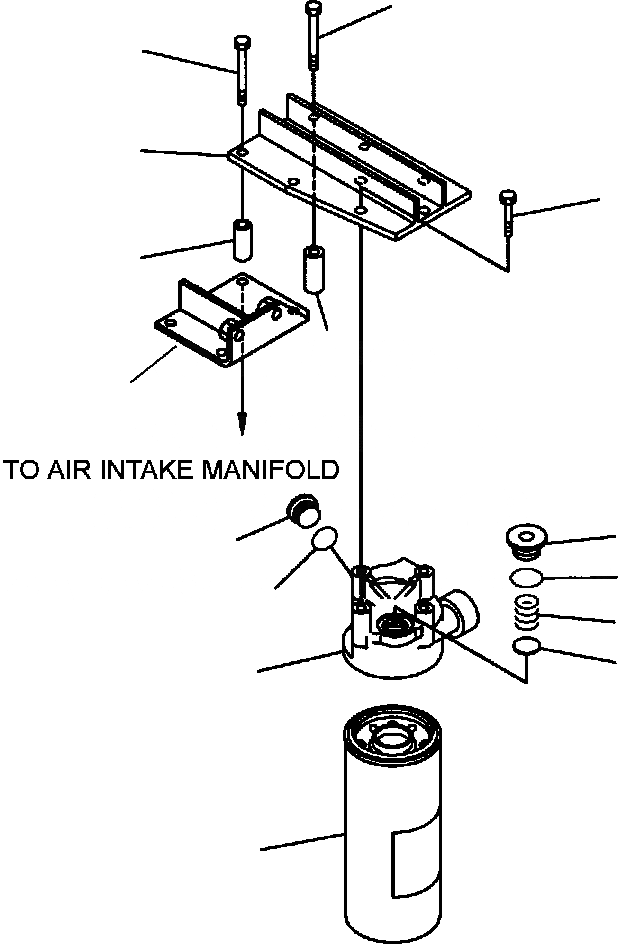 TO AIR INTAKE MANIFOLD