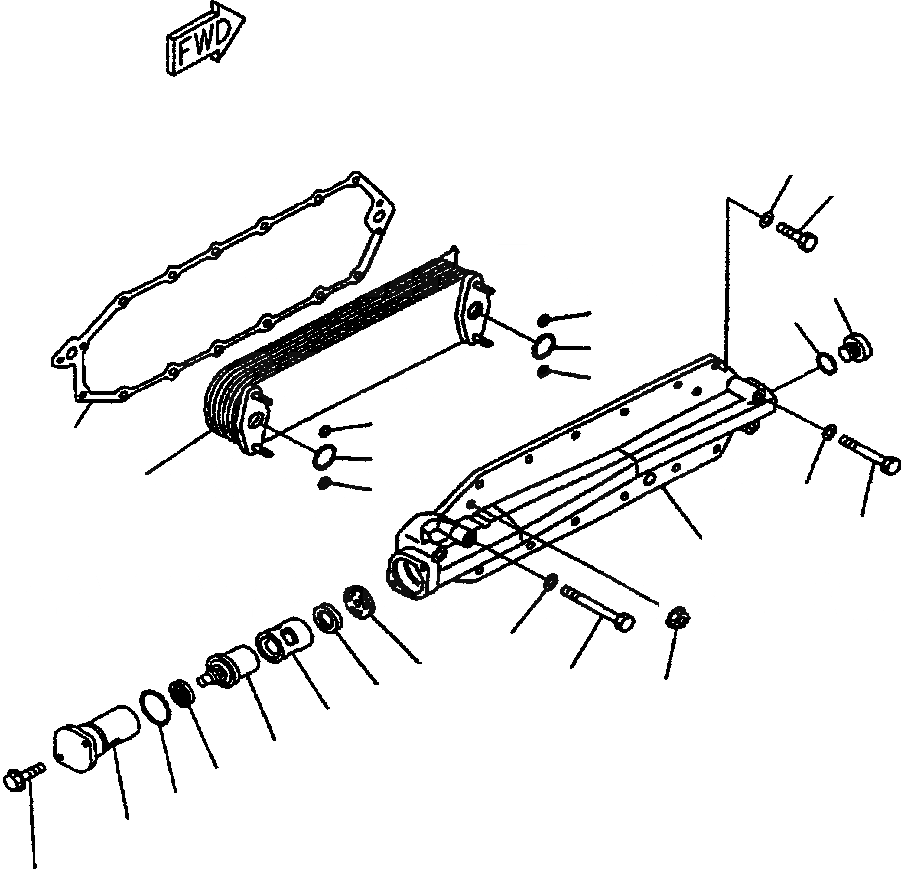 FWD