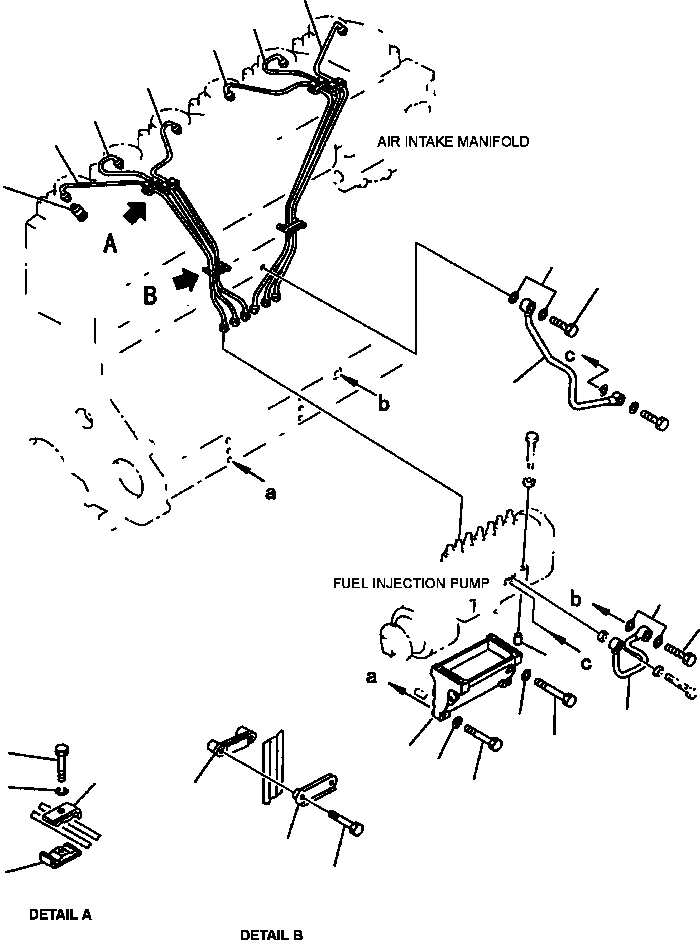 AIR INTAKE MANIFOLD

A

B

c

b

a

FUEL INJECTION PUMP

b

c

a

DETAIL A

DETAIL B