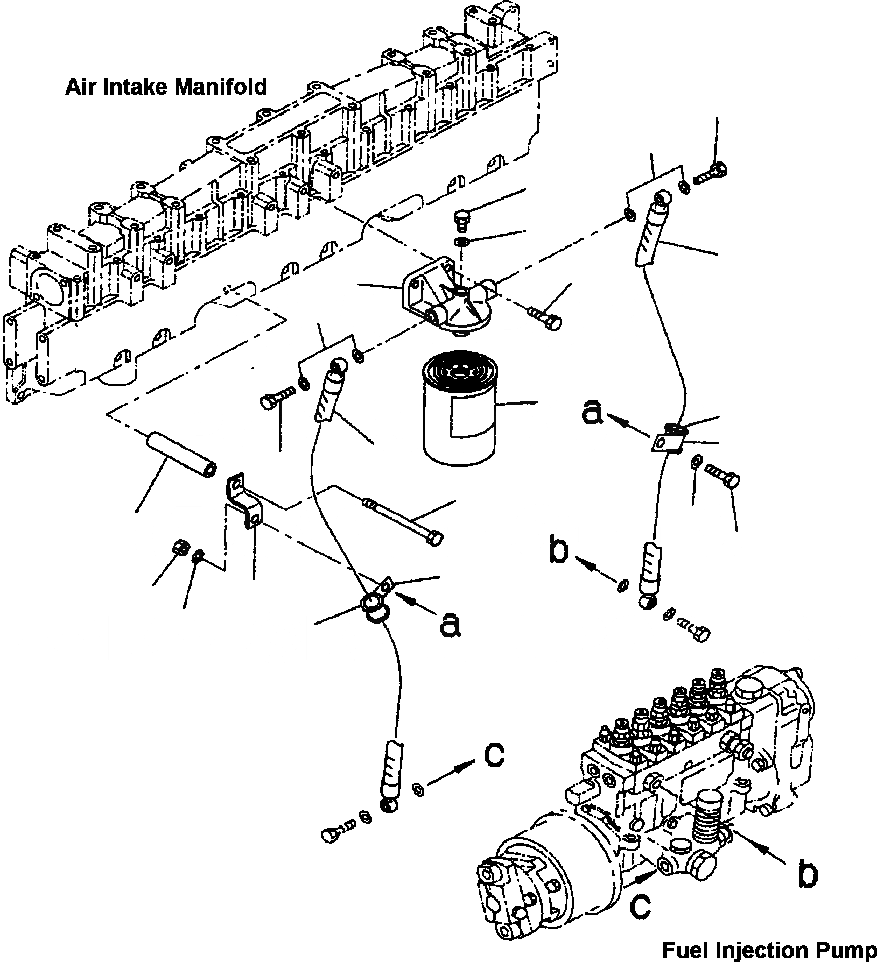 Air Intake Manifold

a

b

a

c

b

c

Fuel Injection Pump