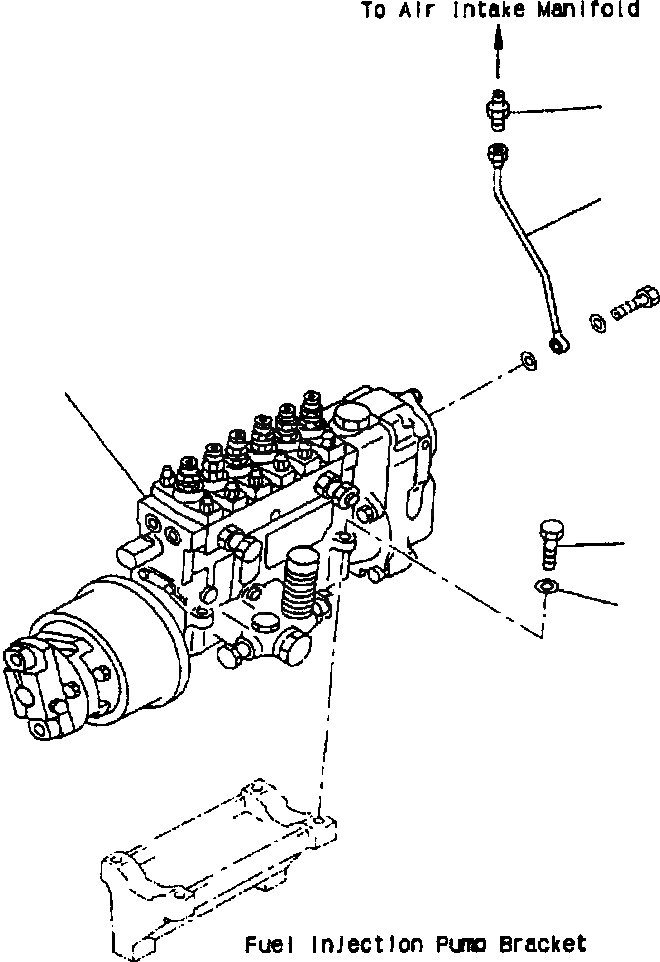 To Air Intake Manifold

Fuel Injection Pump Bracket