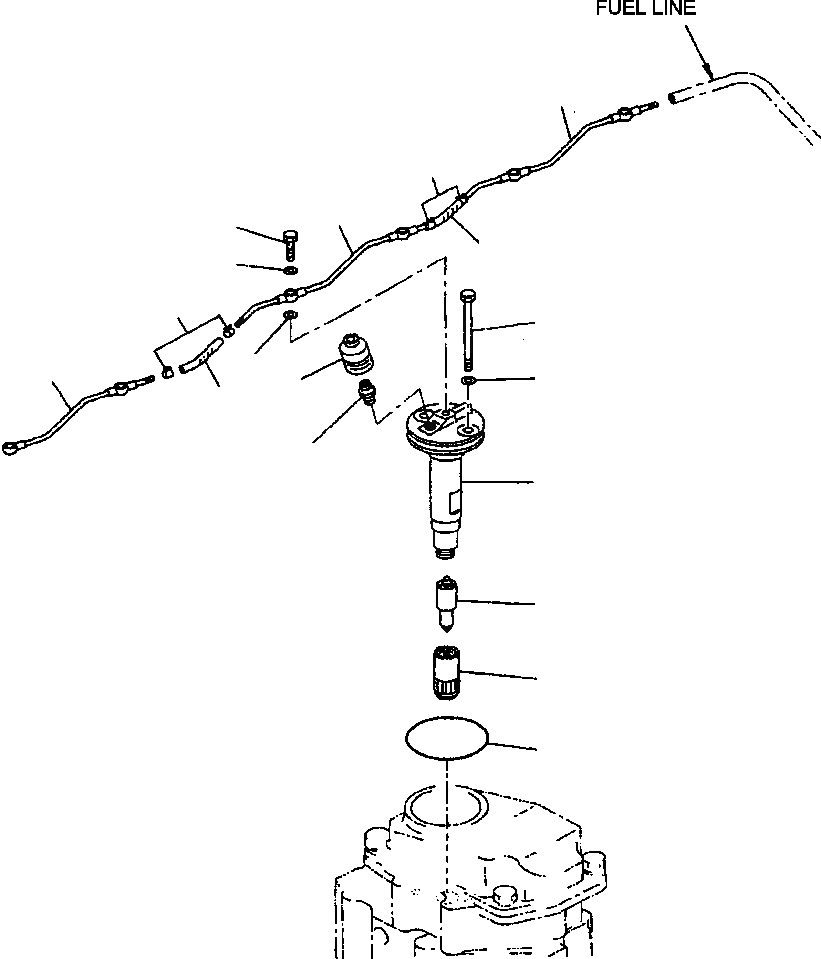 FUEL LINE