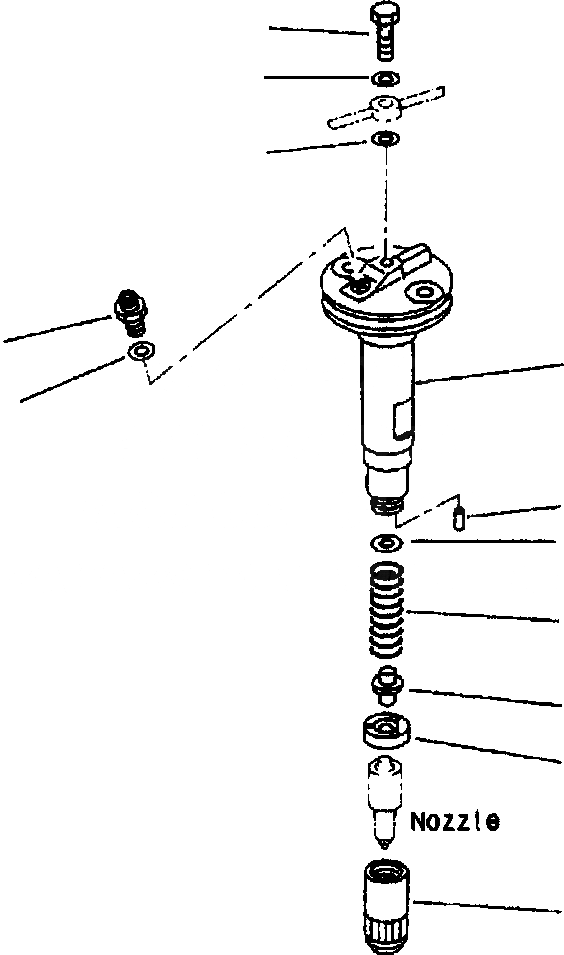 Nozzle