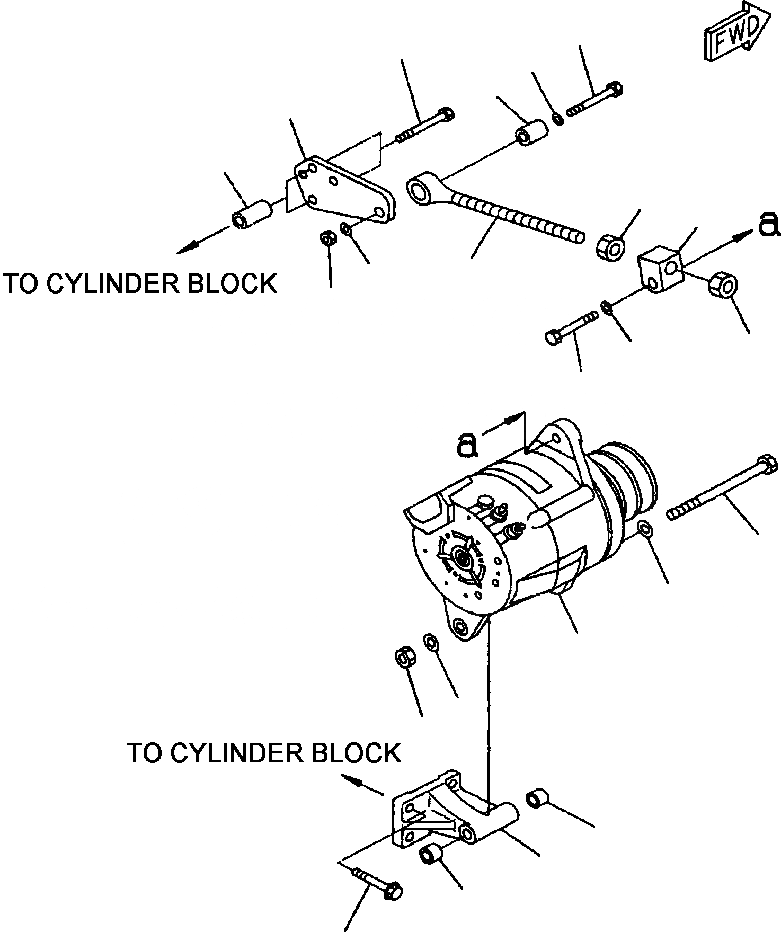 FWD

a

TO CYLINDER BLOCK

a

TO CYLINDER BLOCK