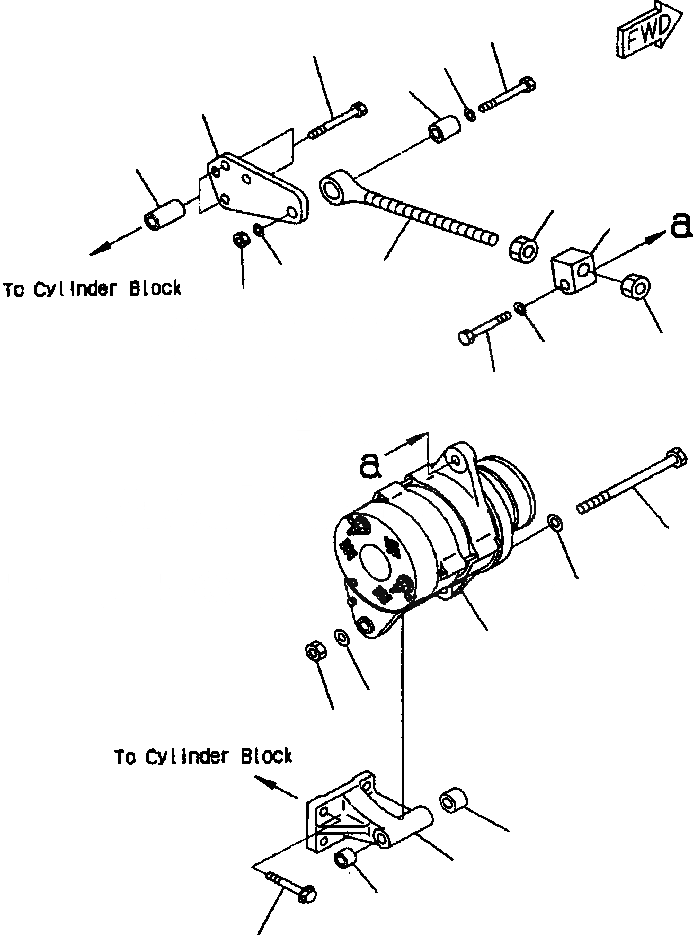 FWD

a

To Cylinder Block

a

To Cylinder Block