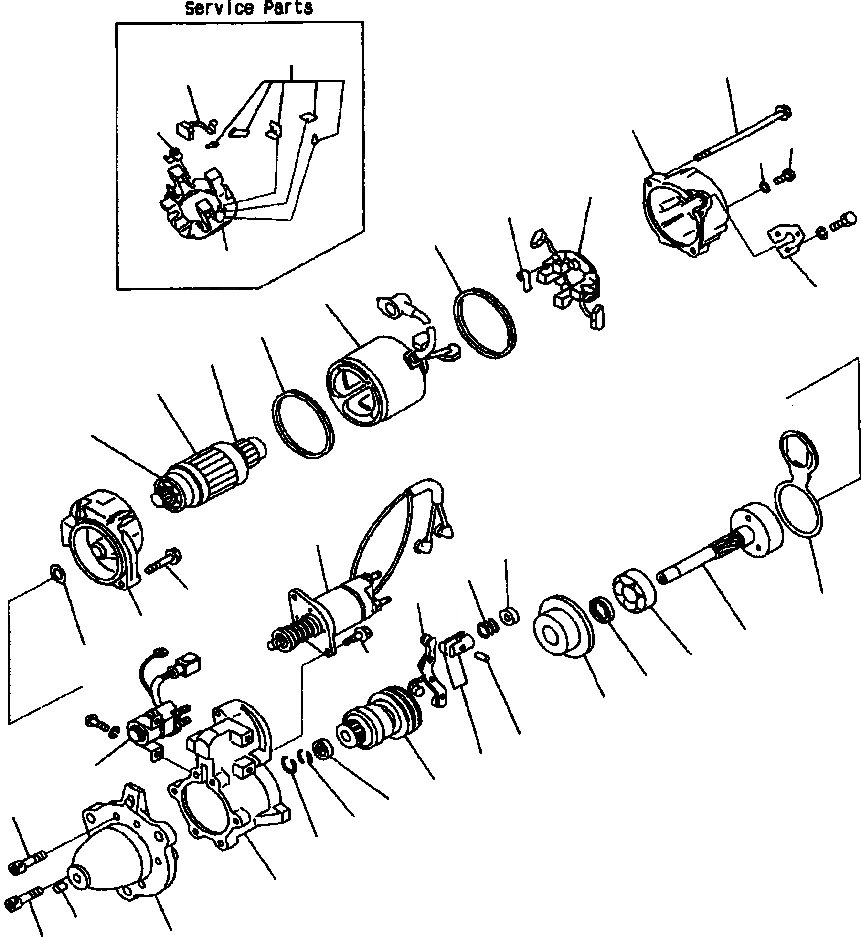 Service Parts