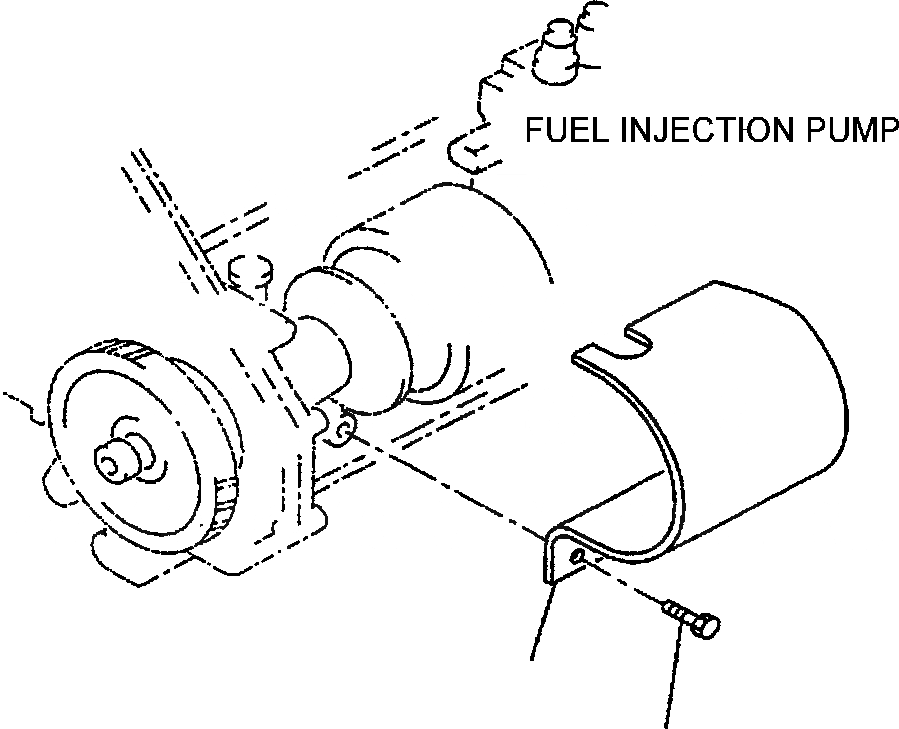 FUEL INJECTION PUMP