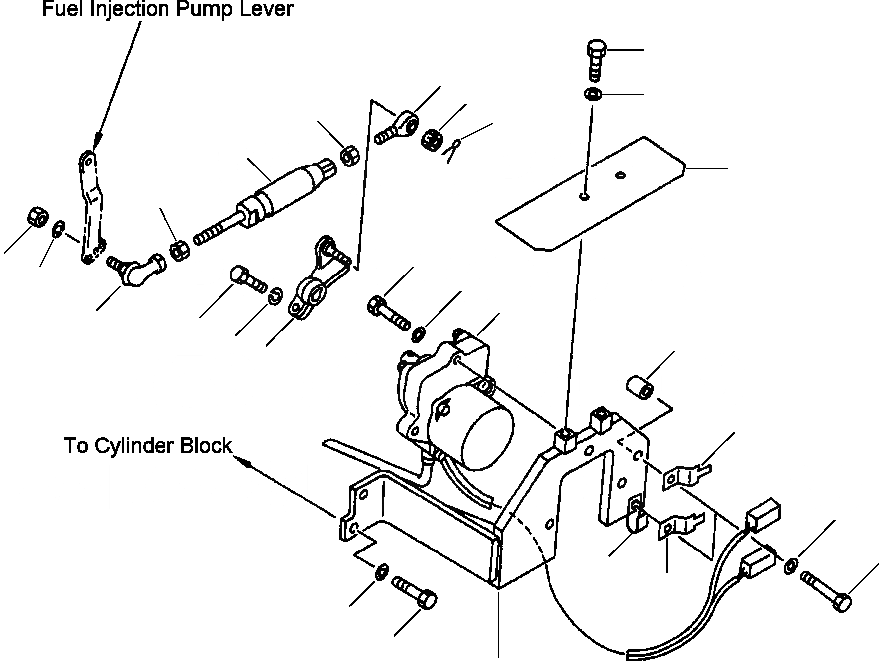 Fuel Injection Pump Lever

To Cylinder Block