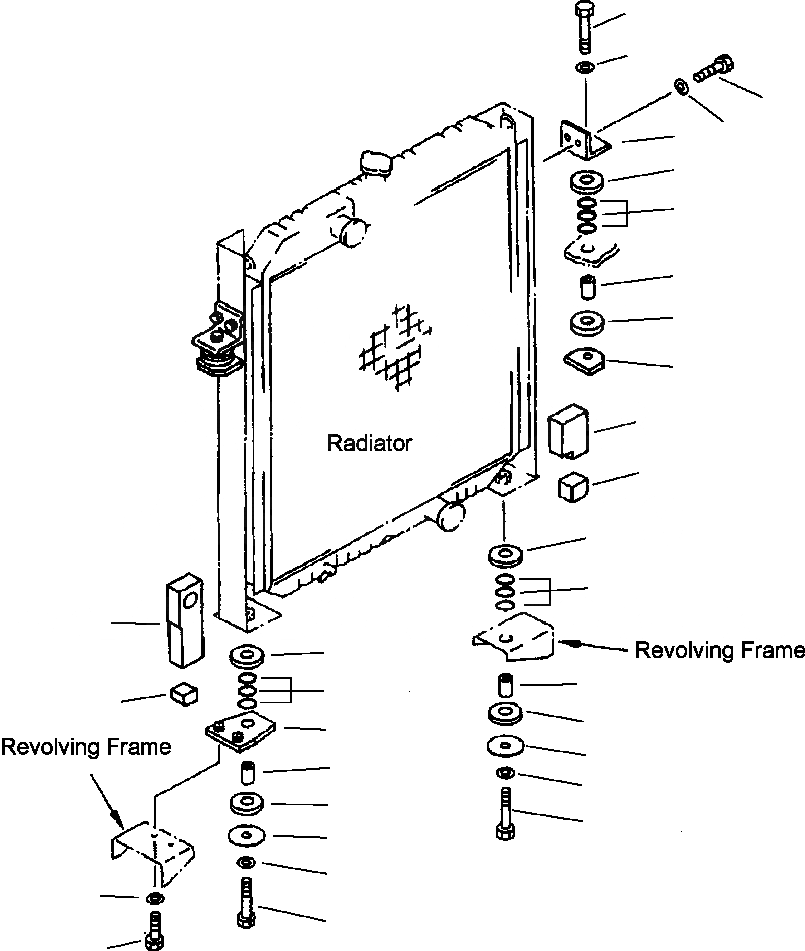 Radiator

Revolving Frame

Revolving Frame