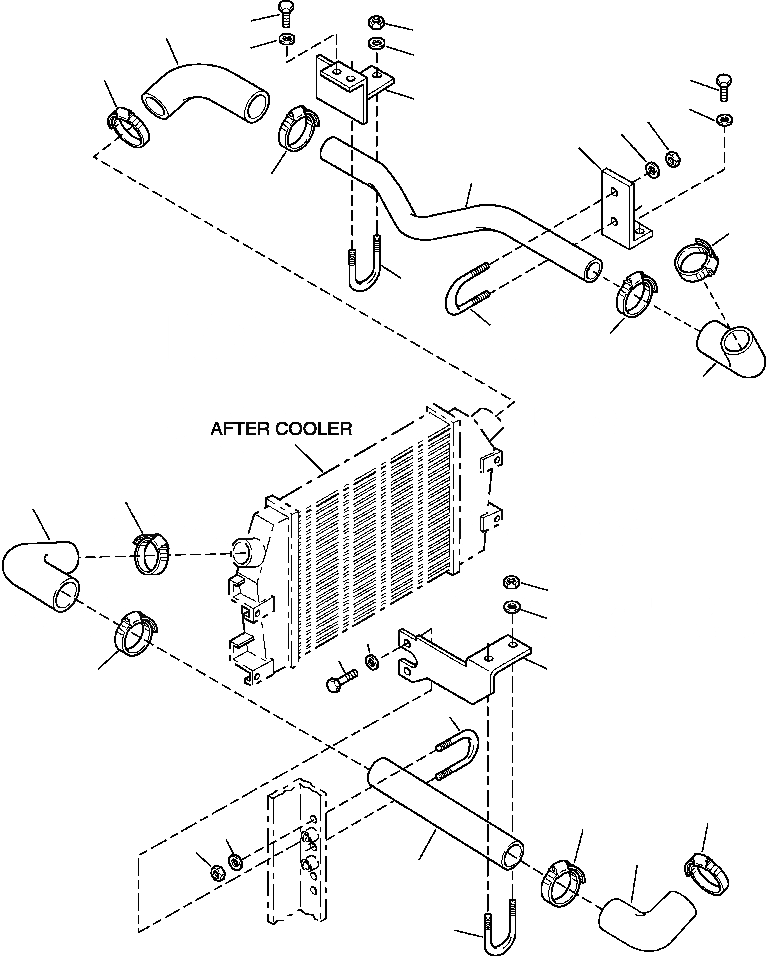 AFTER COOLER