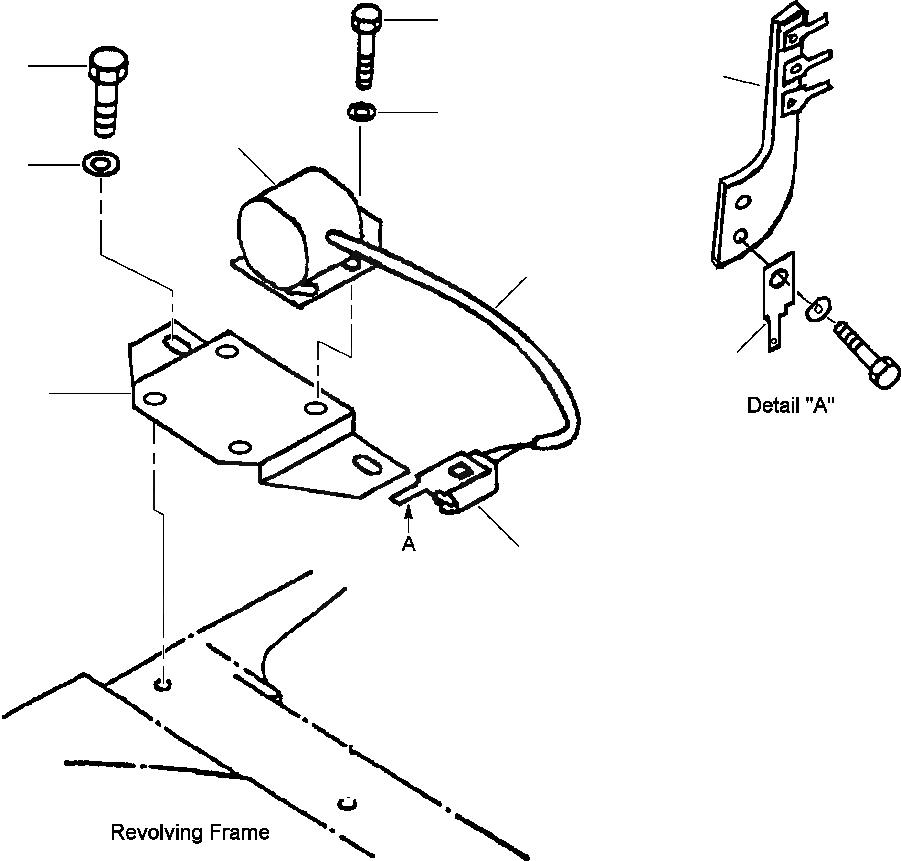 Detail "A"

A

Revolving Frame