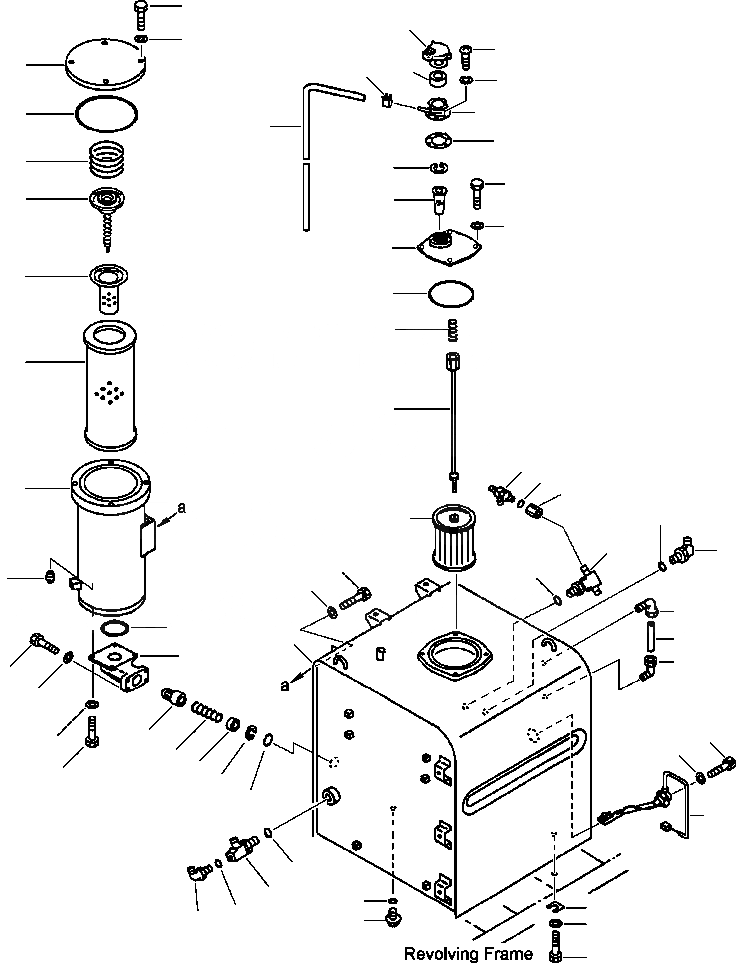 a

a

Revolving Frame