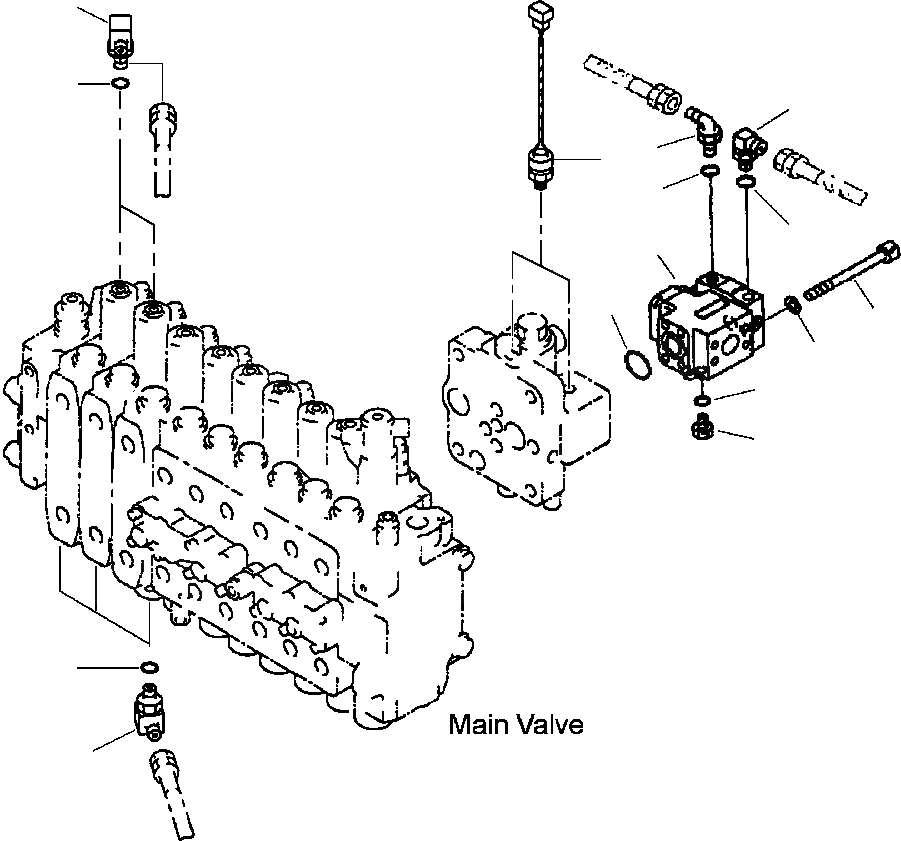 Main Valve