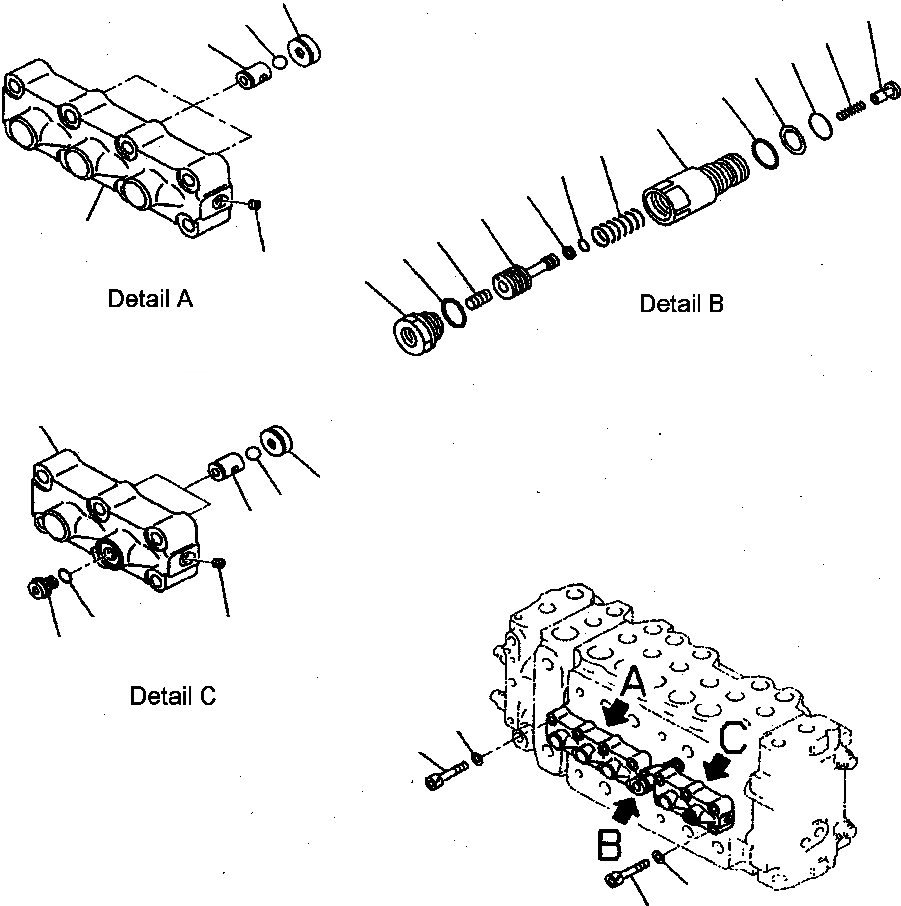 Detail A

Detail B

Detail C

A

C

B