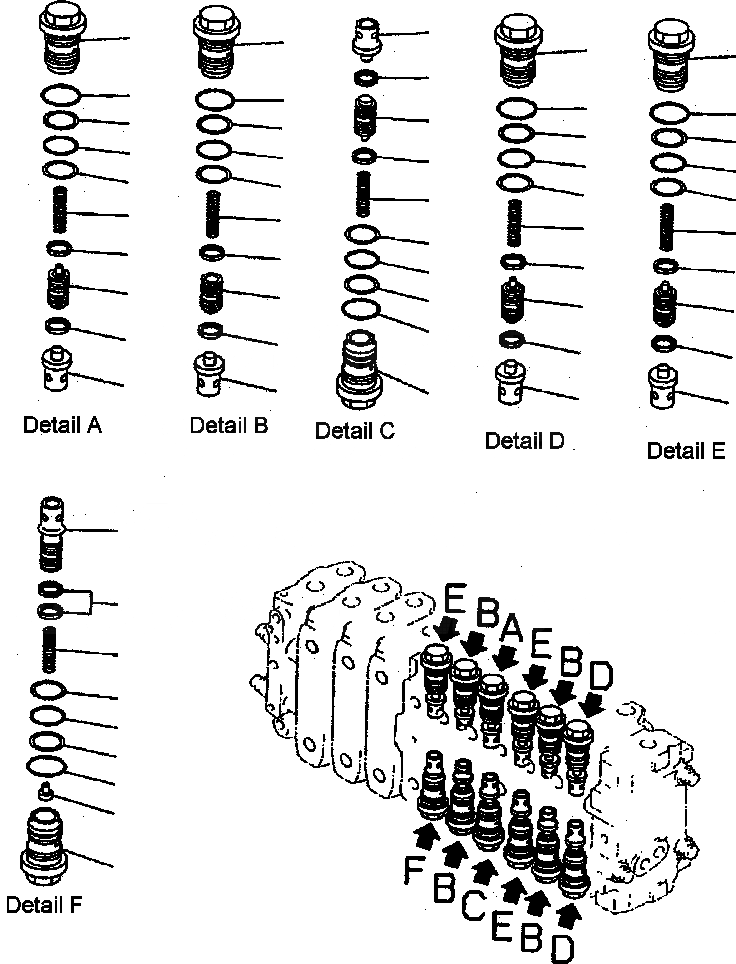 Detail A

Detail B

Detail C

Detail D

Detail E

Detail F

E B A E B D

F B C E B D