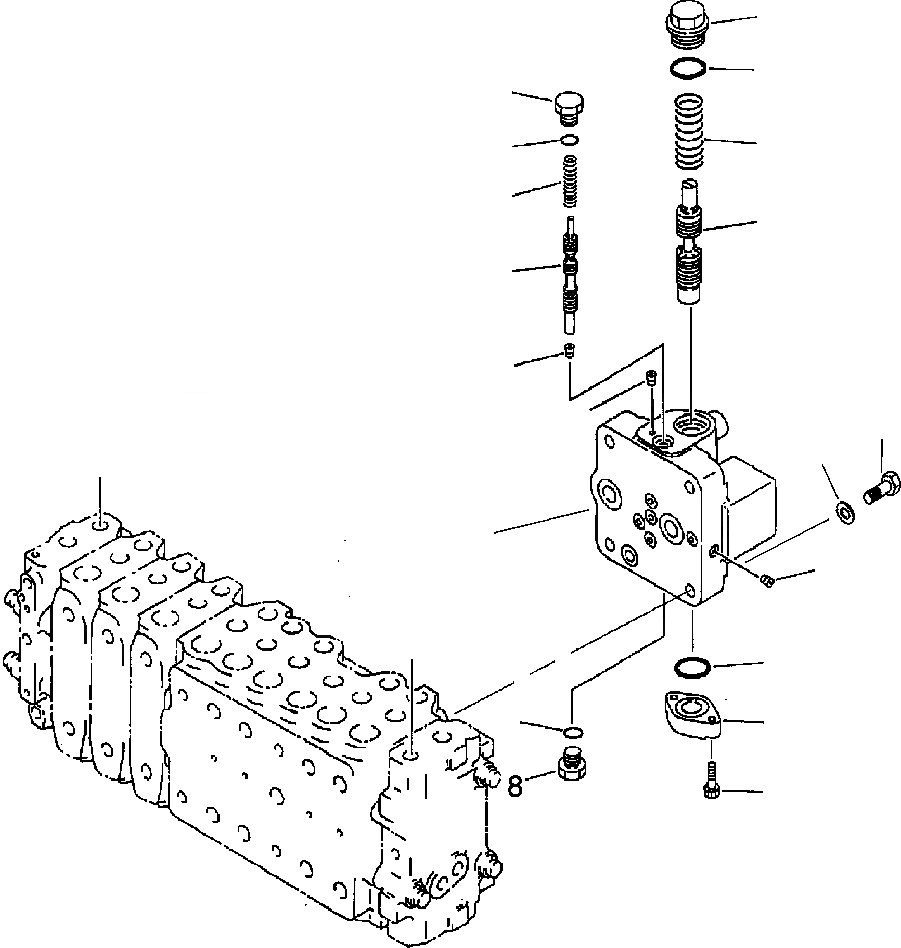 8