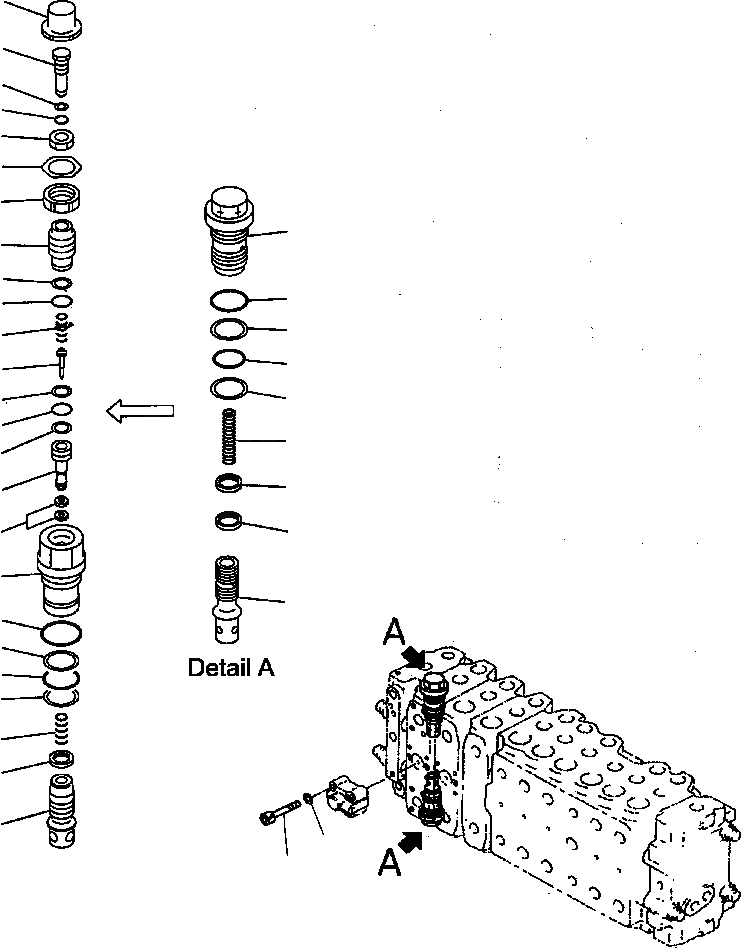 Detail A

A

A