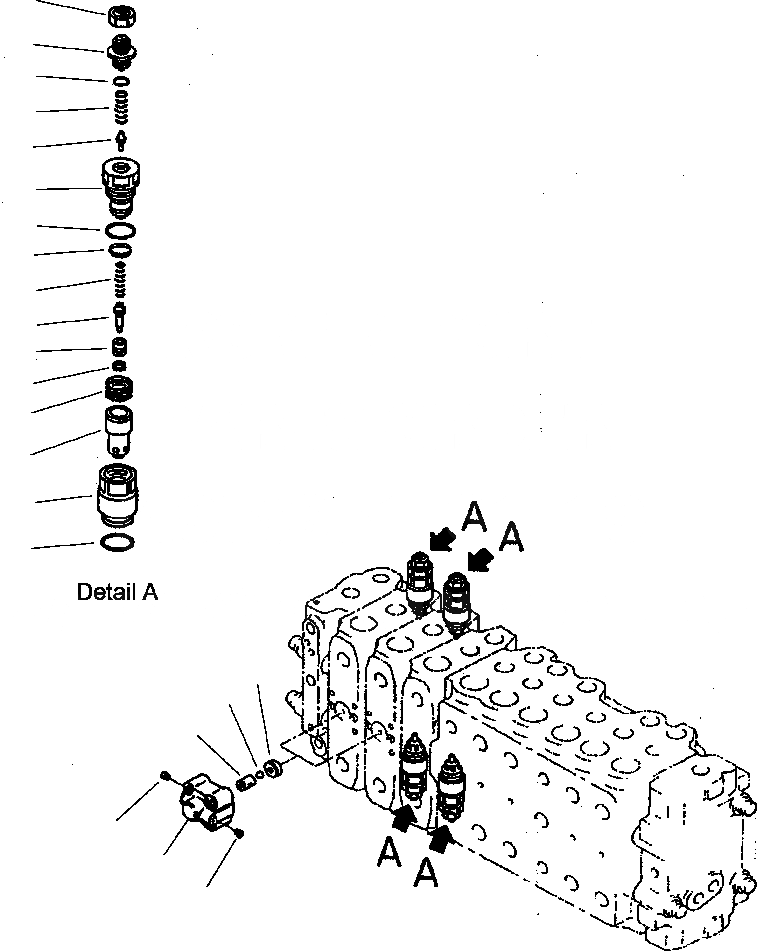 Detail A

A

A

A

A