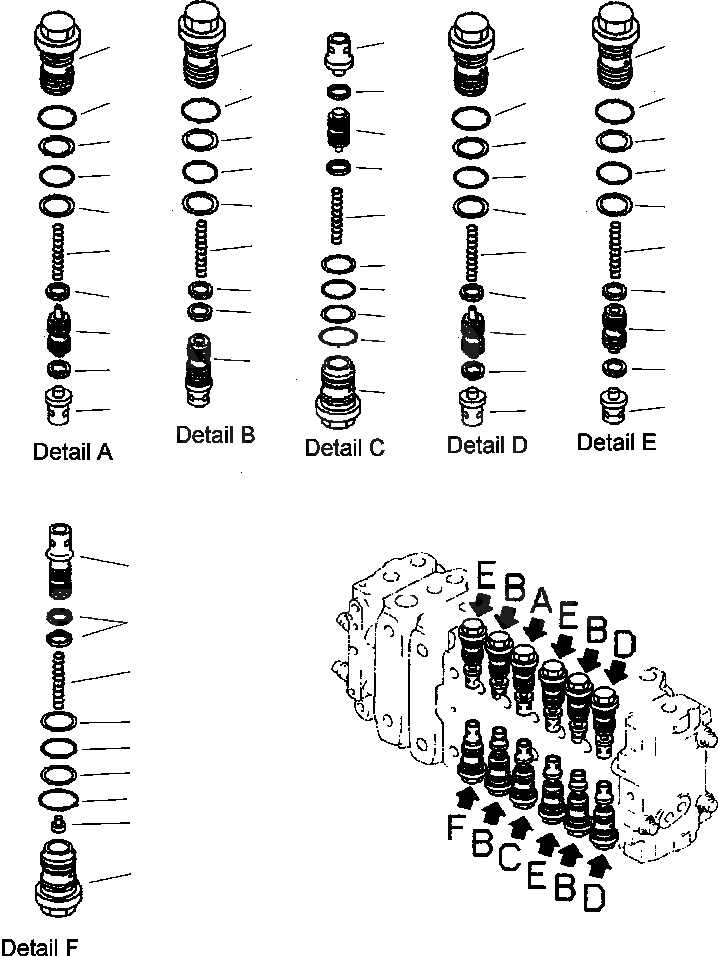 Detail A
Detail B
Detail C
Detail D
Detail E

Detail F

E B A E B D

F B C E B D