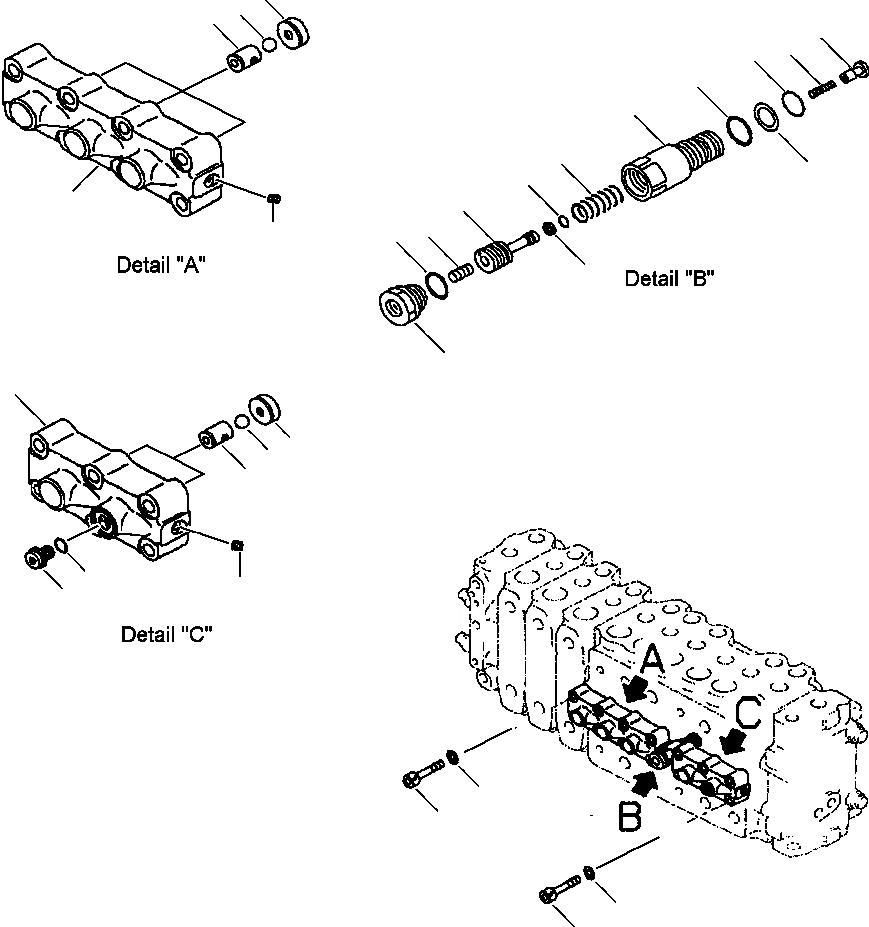 Detail "A"

Detail "B"

Detail "C"

A

C

B